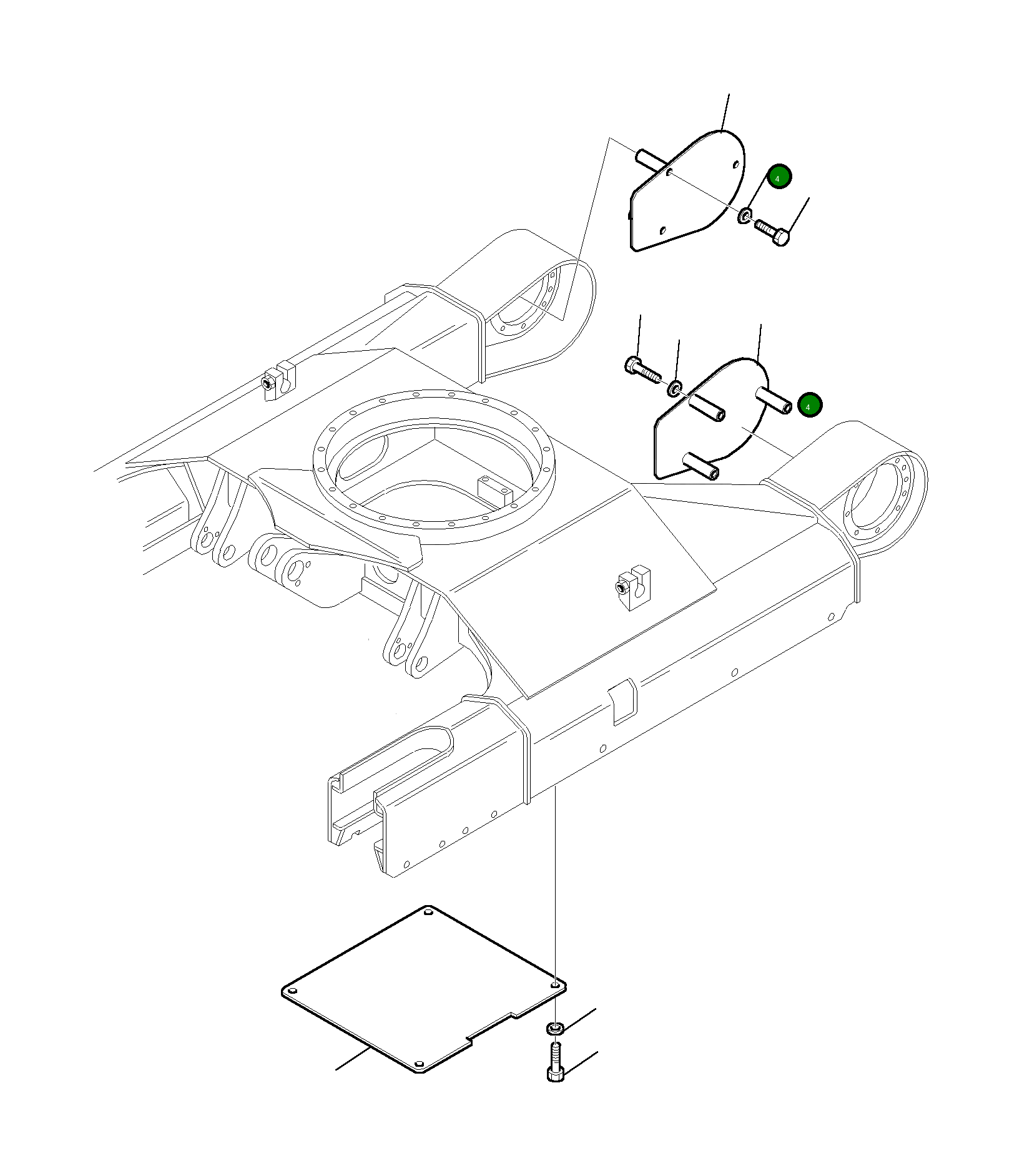 4

4