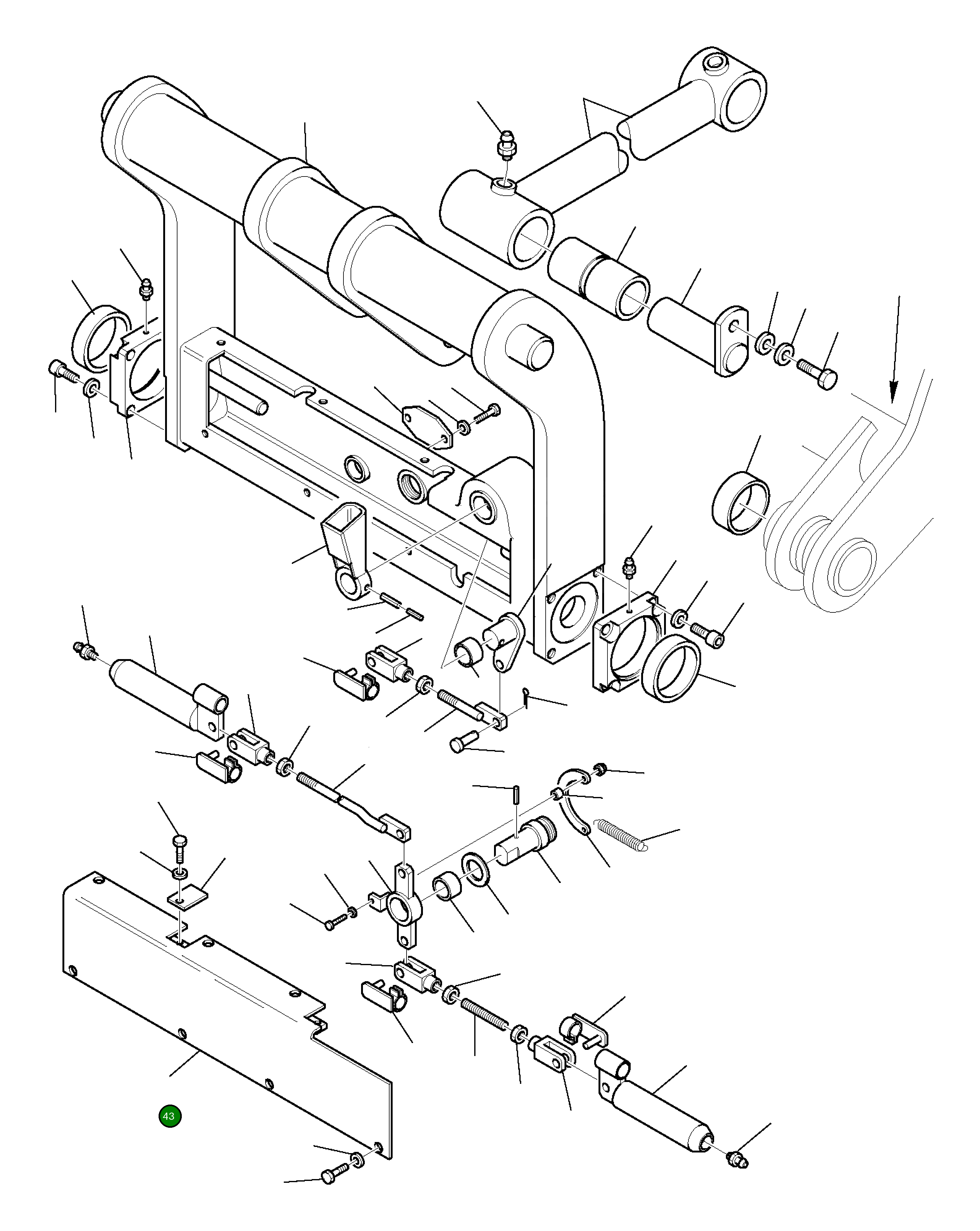 43