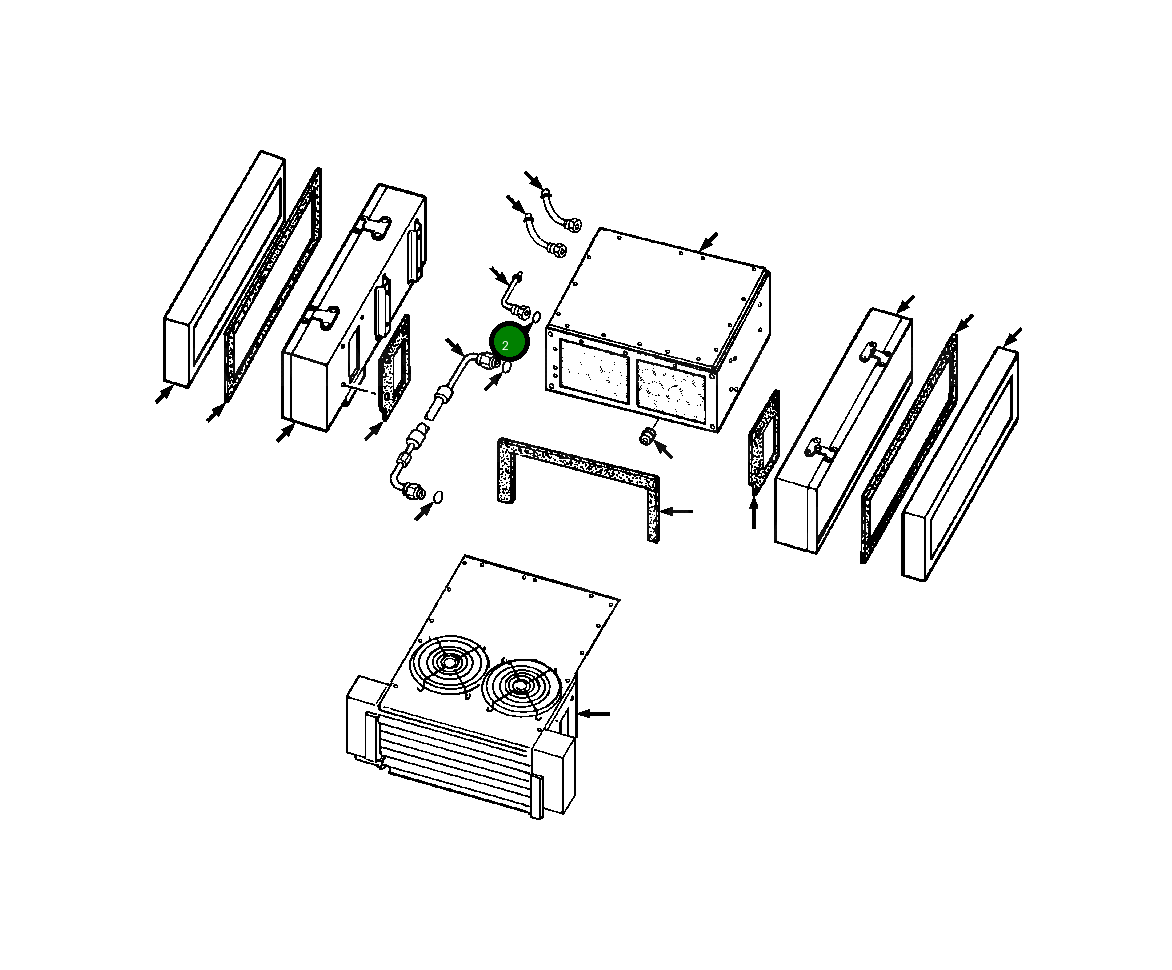 2