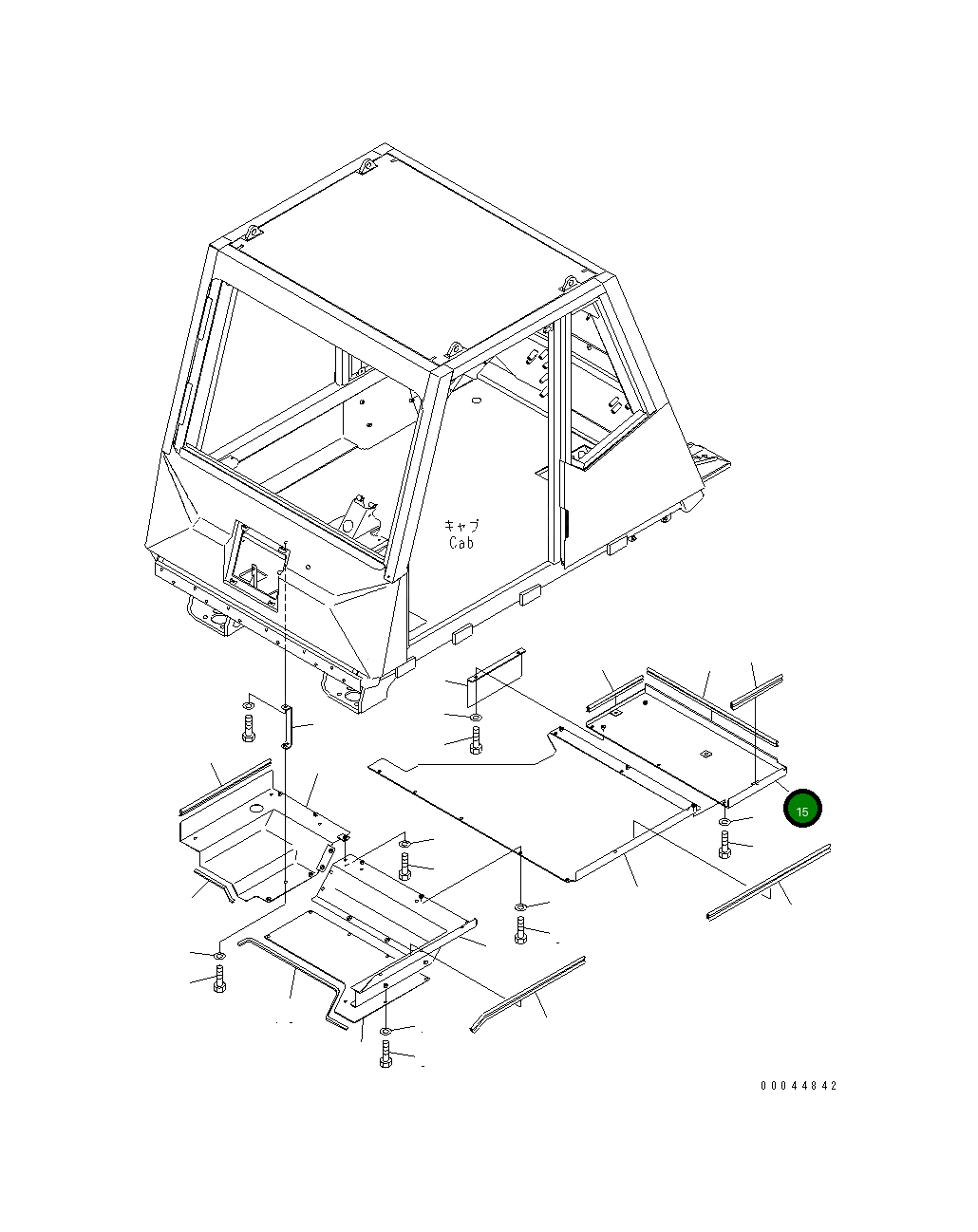 キャブ
Cab

15

00044842