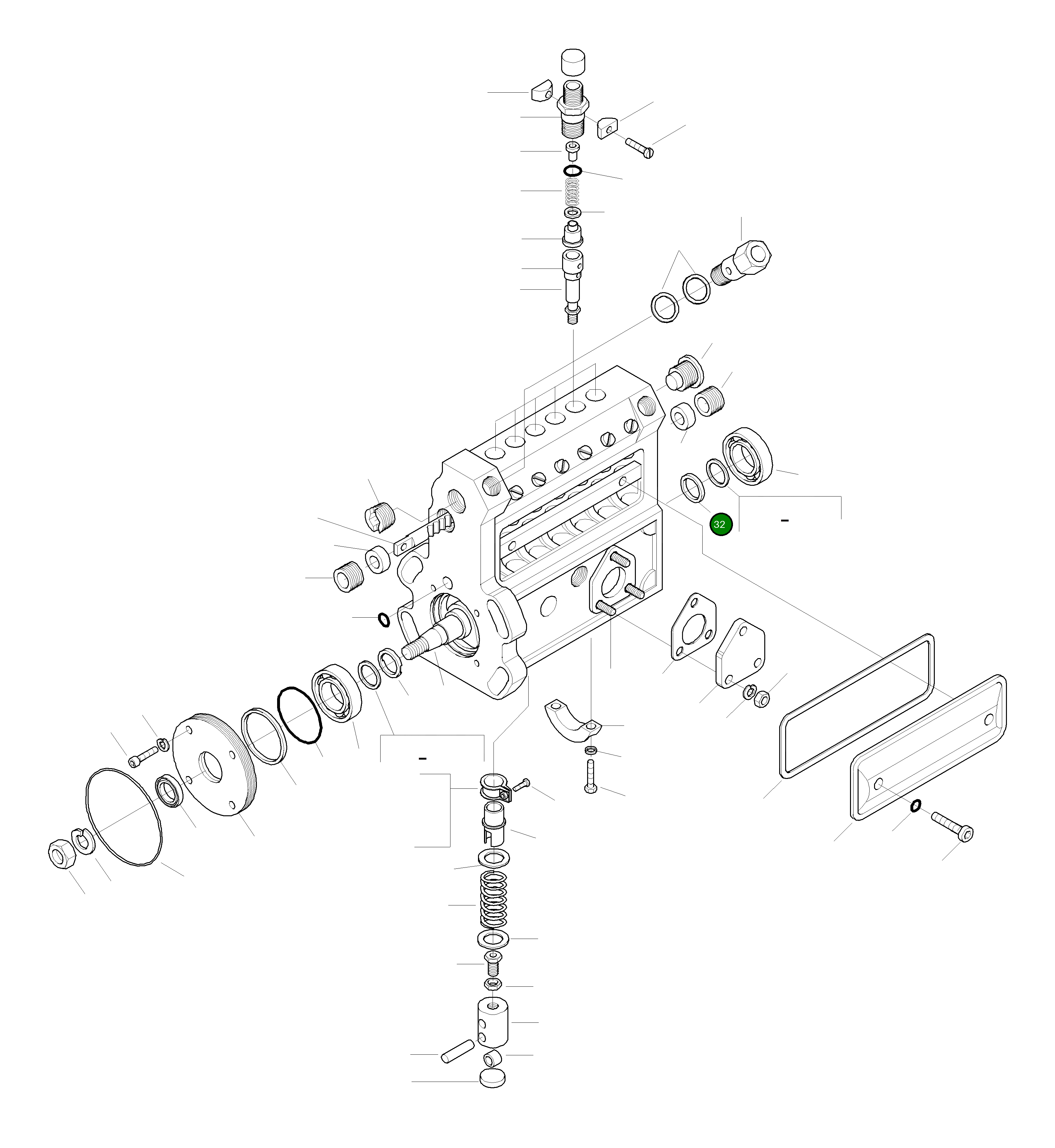 32

–

–