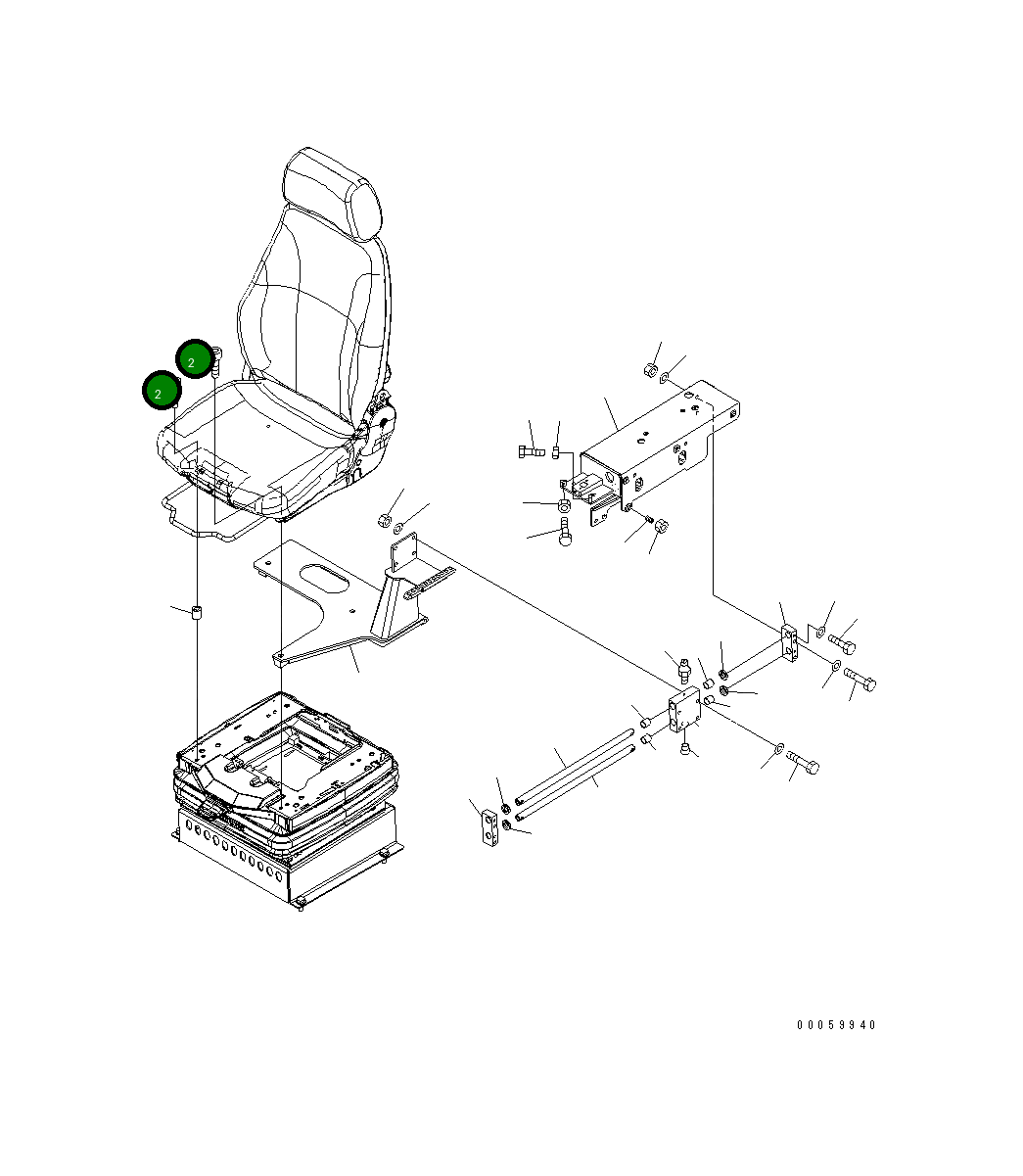 2
2
00059940