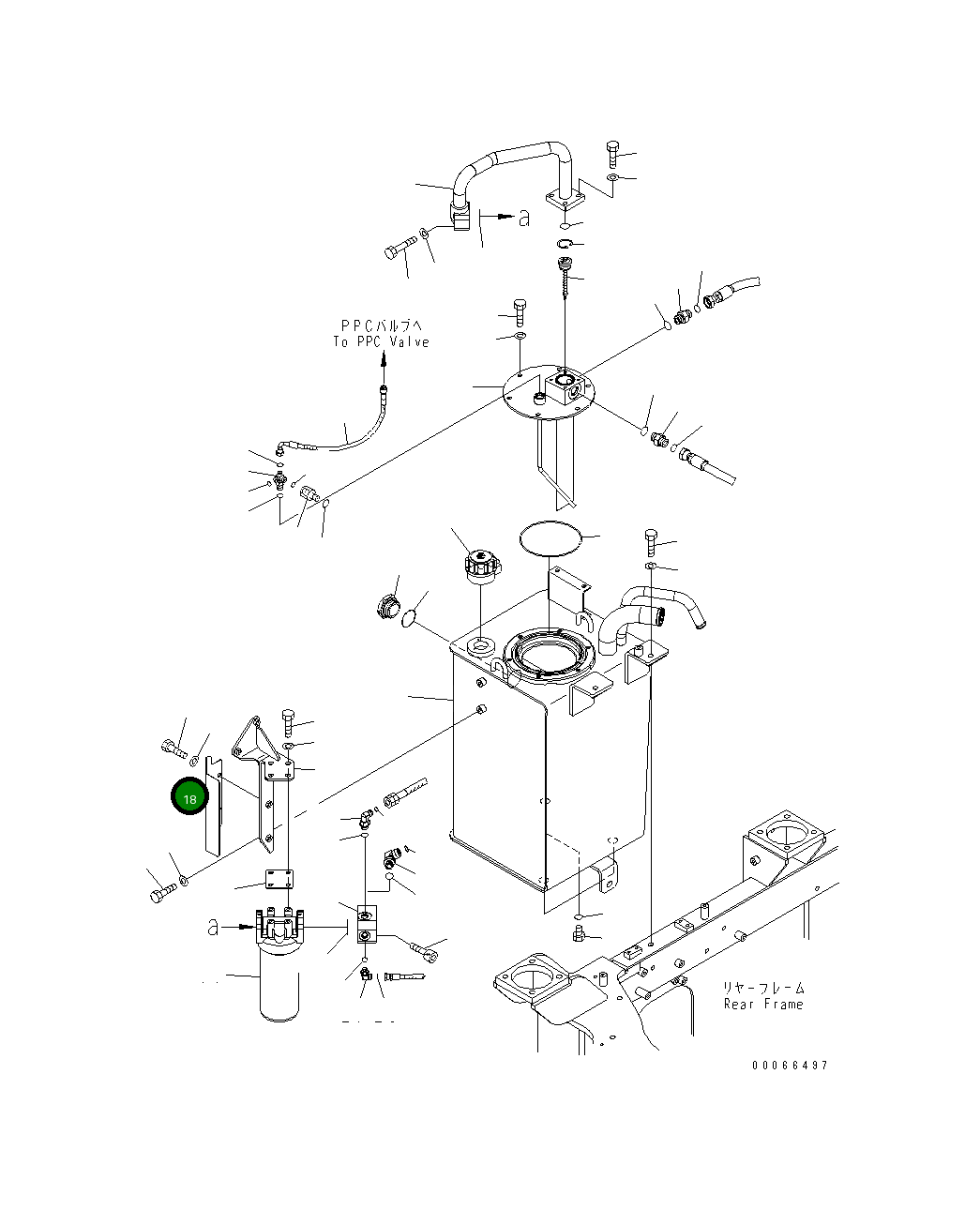 a

PPCバルブへ
To PPC Valve

18

a

リヤーフレーム
Rear Frame

00066497