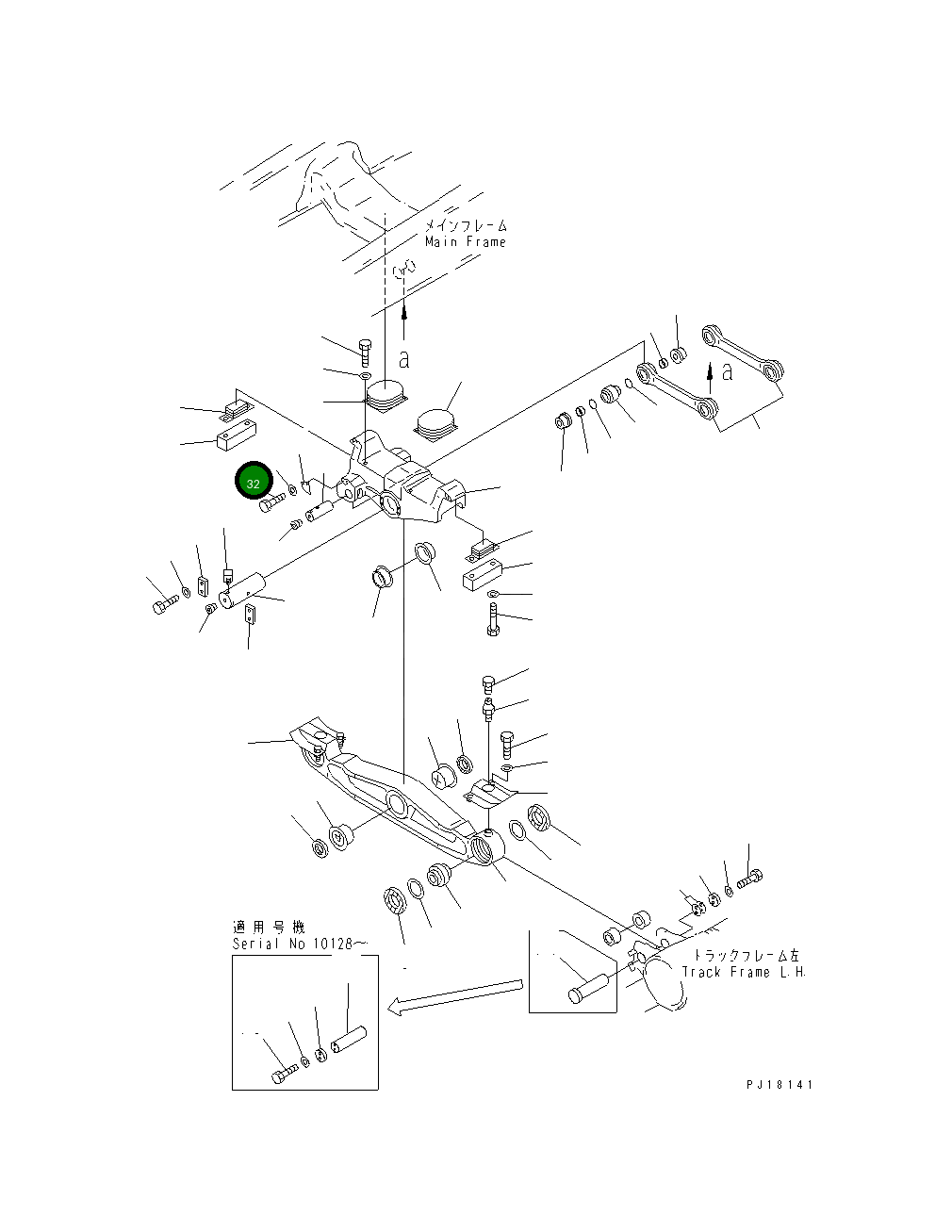 メインフレーム
Main Frame

a

a

32

適用号機
Serial No 10128～

トラックフレーム左
Track Frame L.H.

PJ18141