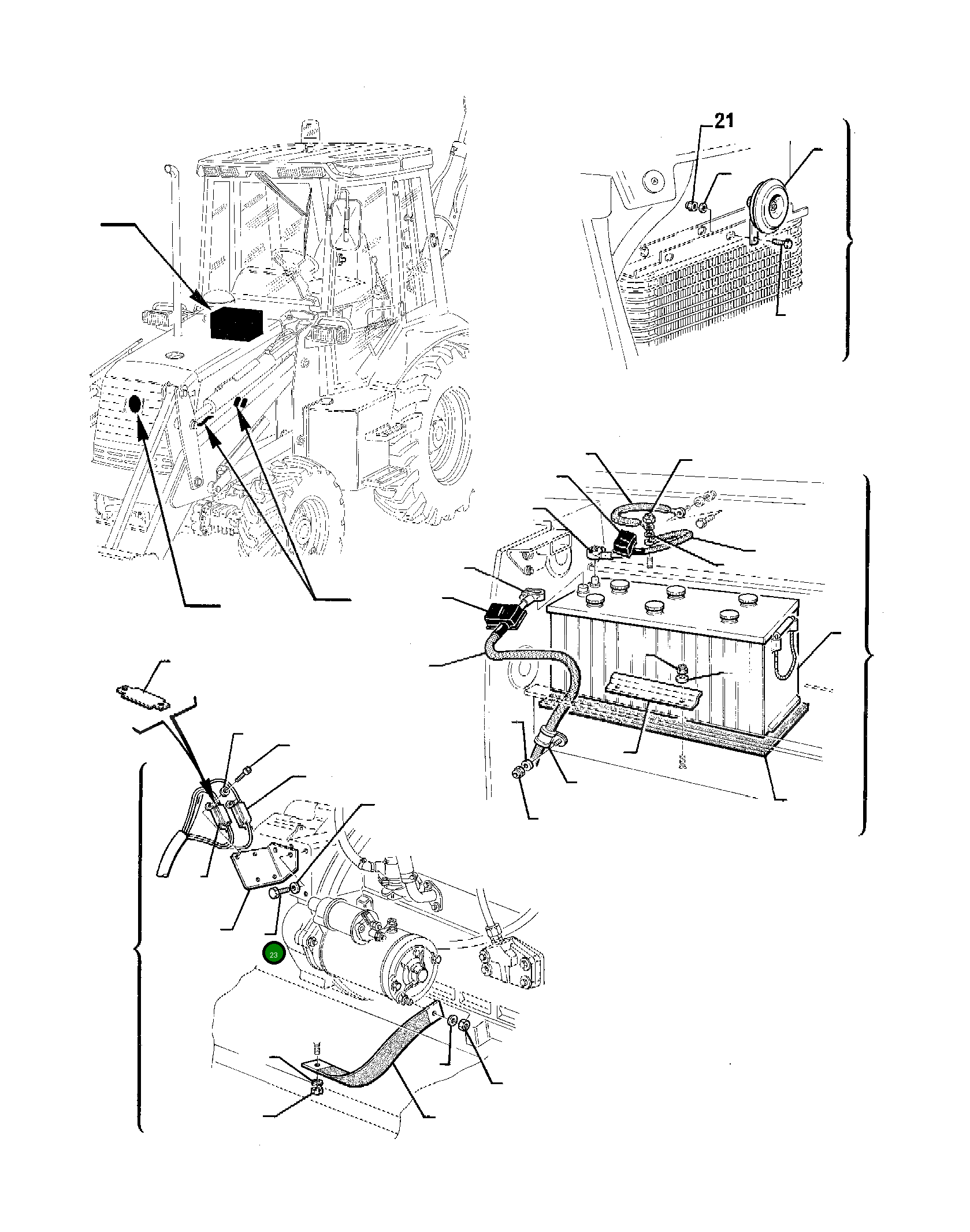 21

23