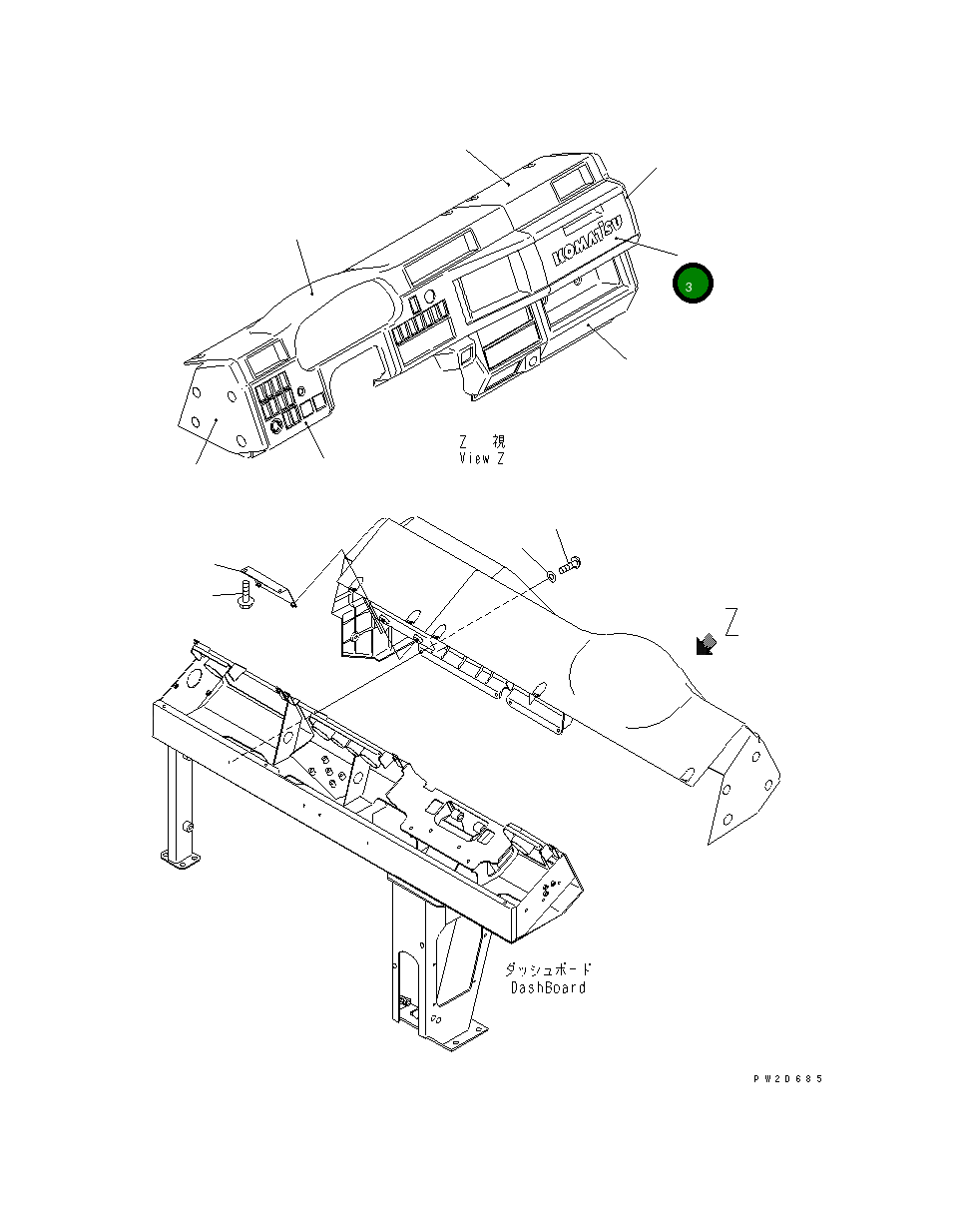 KOMATSU

3

Z 視
View Z

Z

ダッシュボード
DashBoard

PW2D685