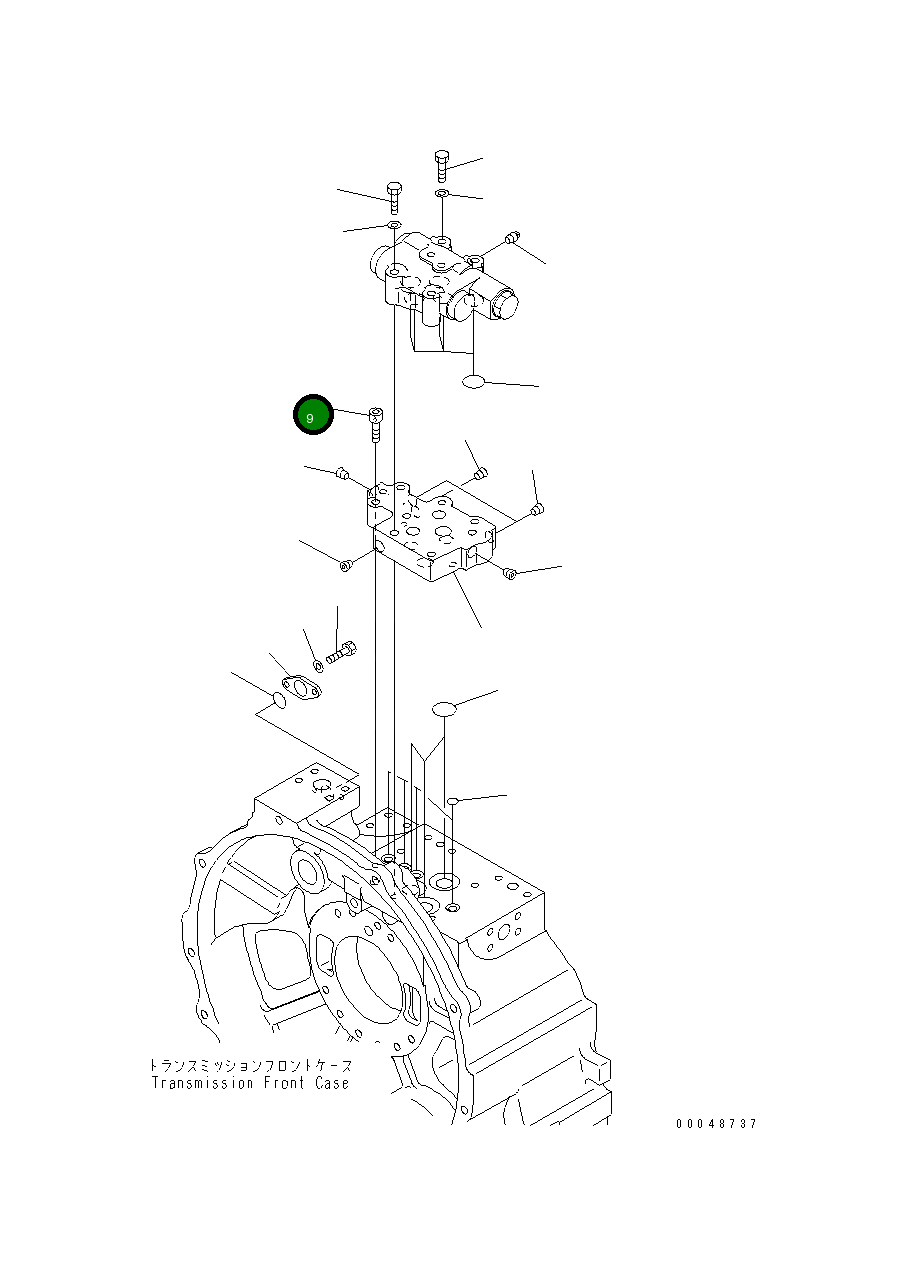 9

トランスミッションフロントケース
Transmission Front Case

00048737