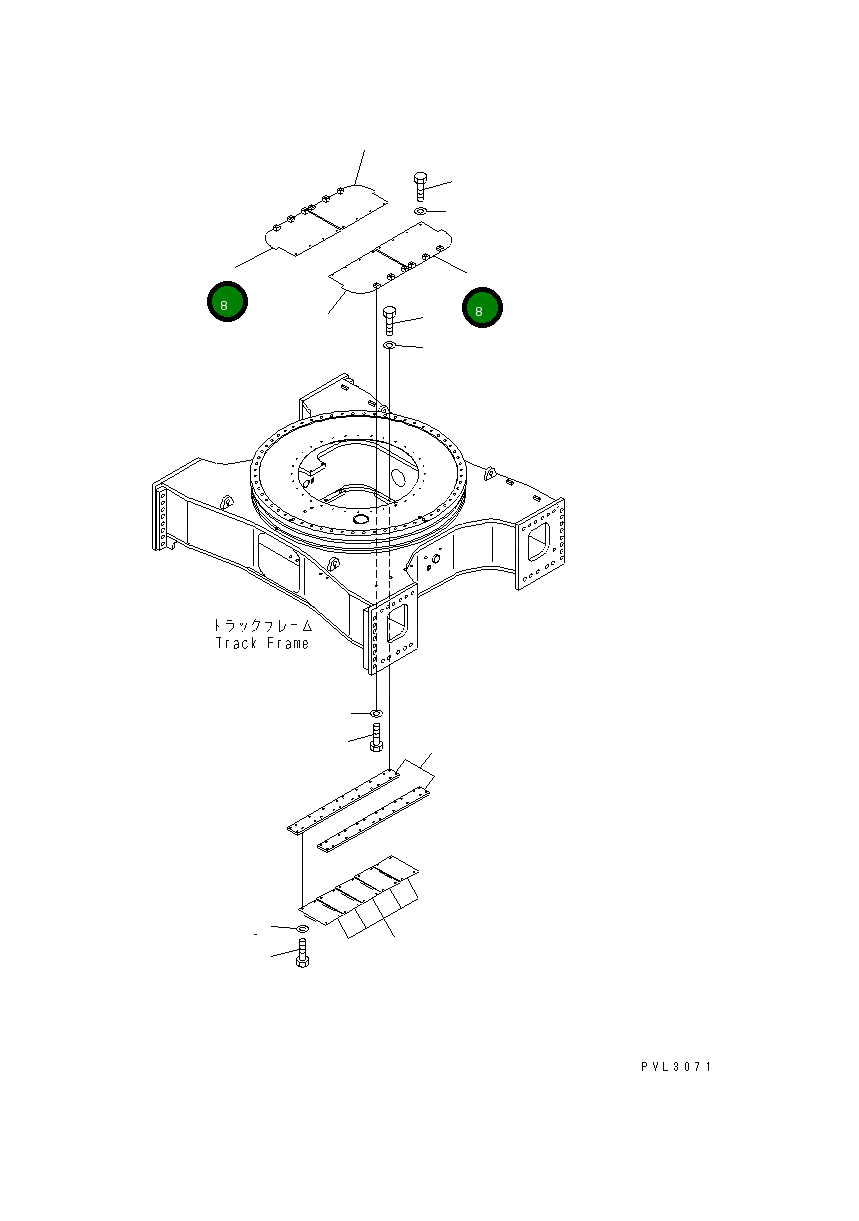 8

8

トラックフレーム
Track Frame

PVL3071