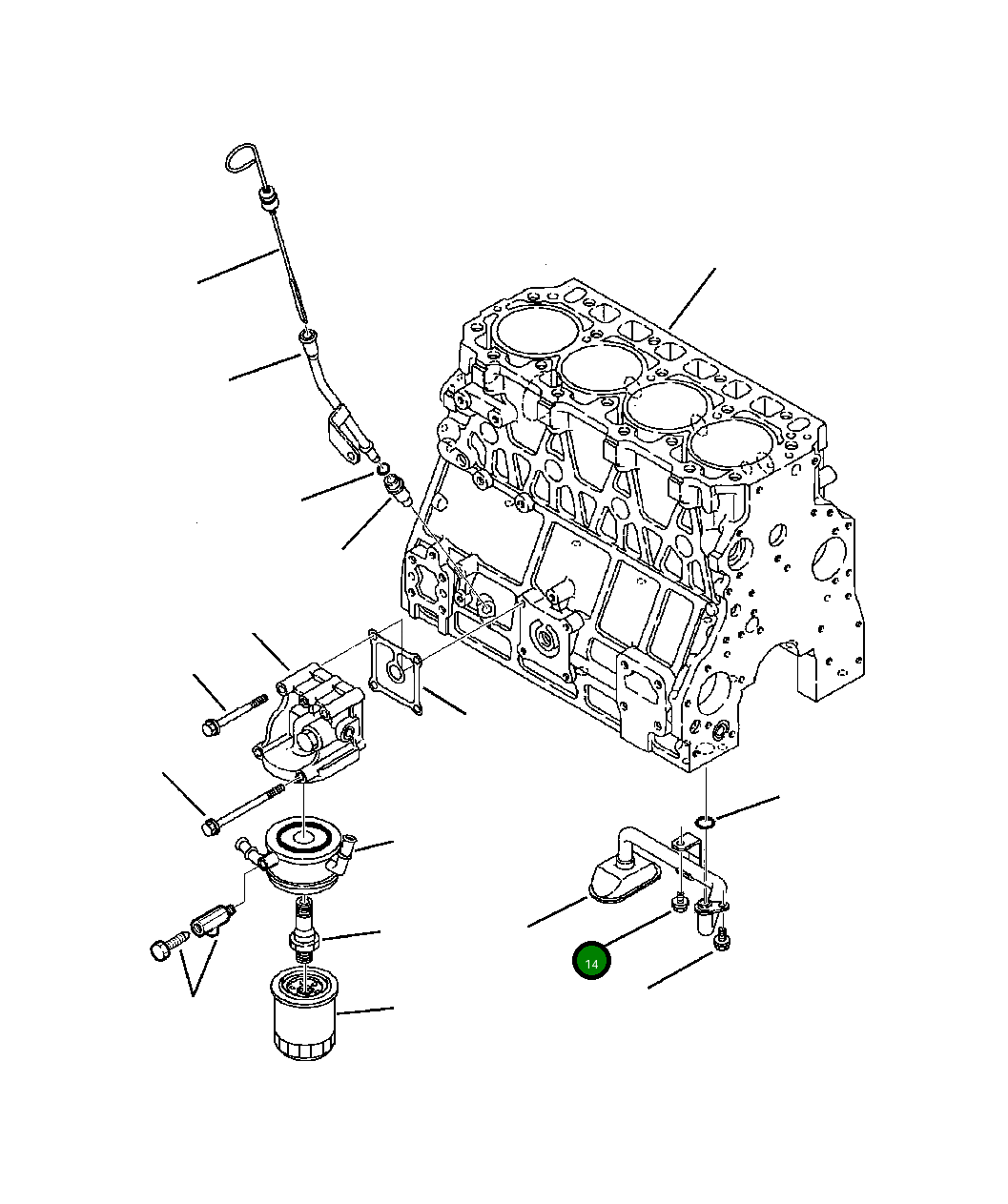 14