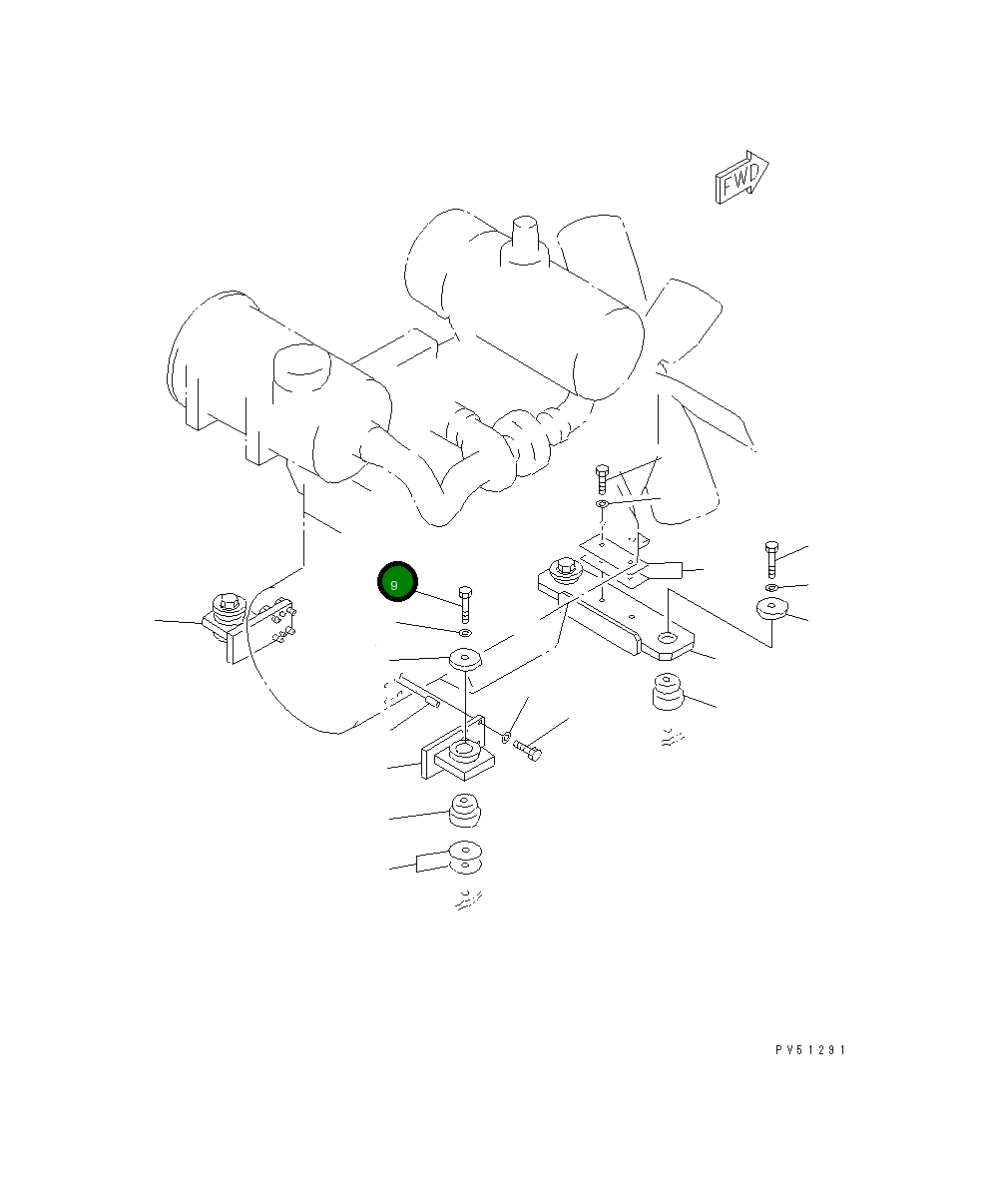 FWD

9

PV51291