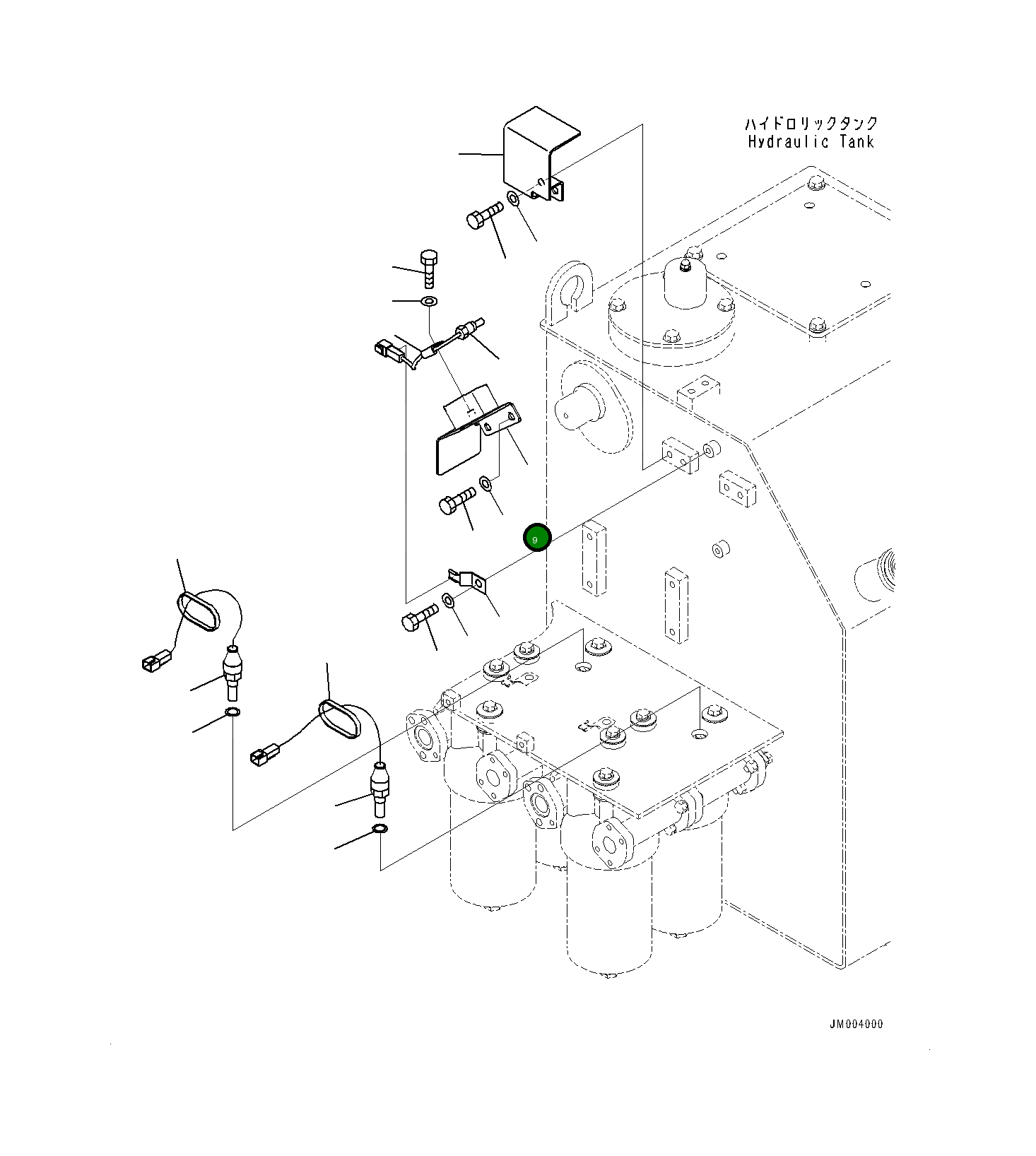 ハイドロリックタンク
Hydraulic Tank

9

JM004000