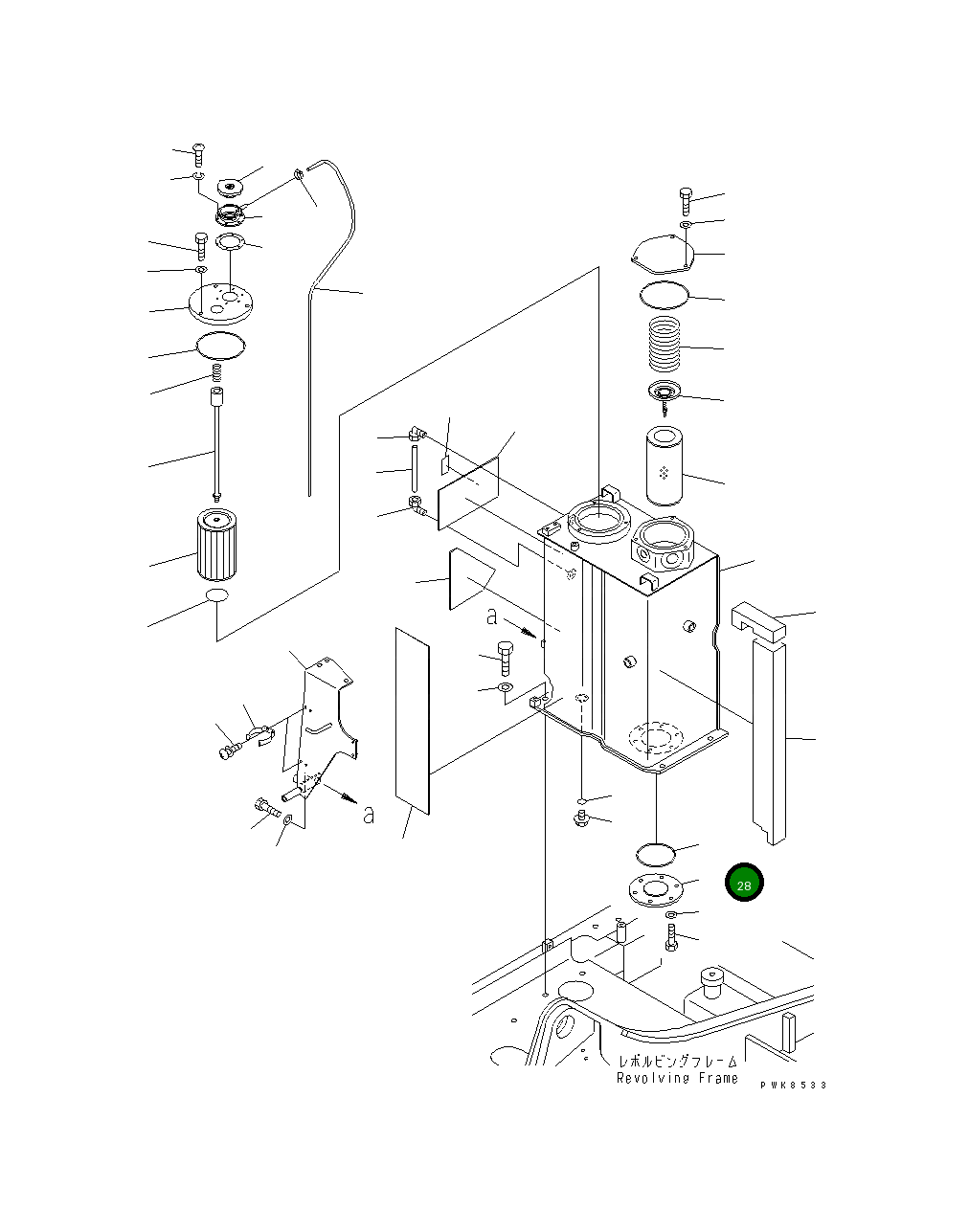 a

a

28

レボルビングフレーム
Revolving Frame

PWK8533