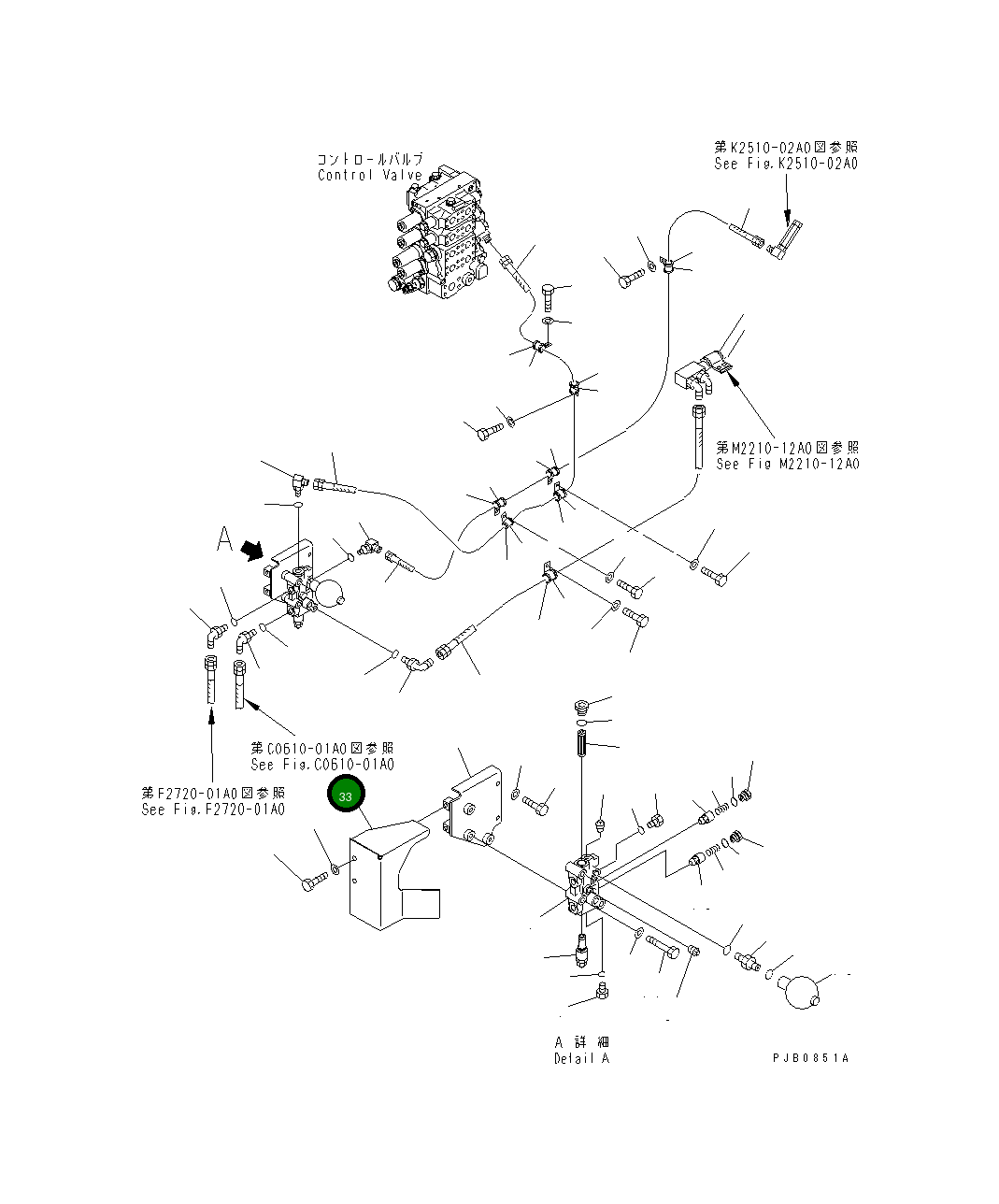 コントロールバルブ
Control Valve

第K2510-02A0図参照
See Fig.K2510-02A0

第M2210-12A0図参照
See Fig M2210-12A0

A

第C0610-01A0図参照
See Fig.C0610-01A0

第F2720-01A0図参照
See Fig.F2720-01A0

33

A 詳細
Detail A

PJB0851A