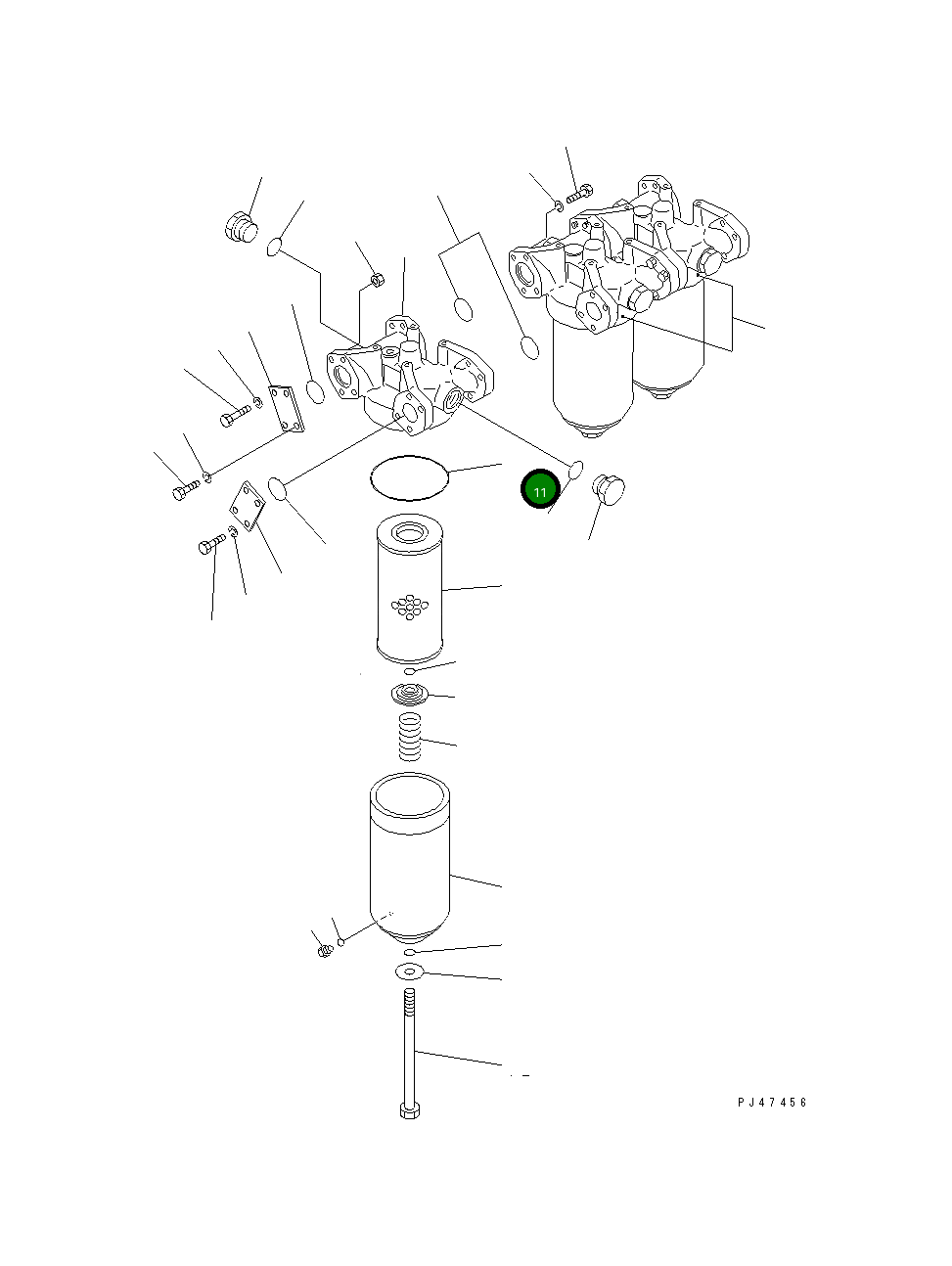 11

PJ47456