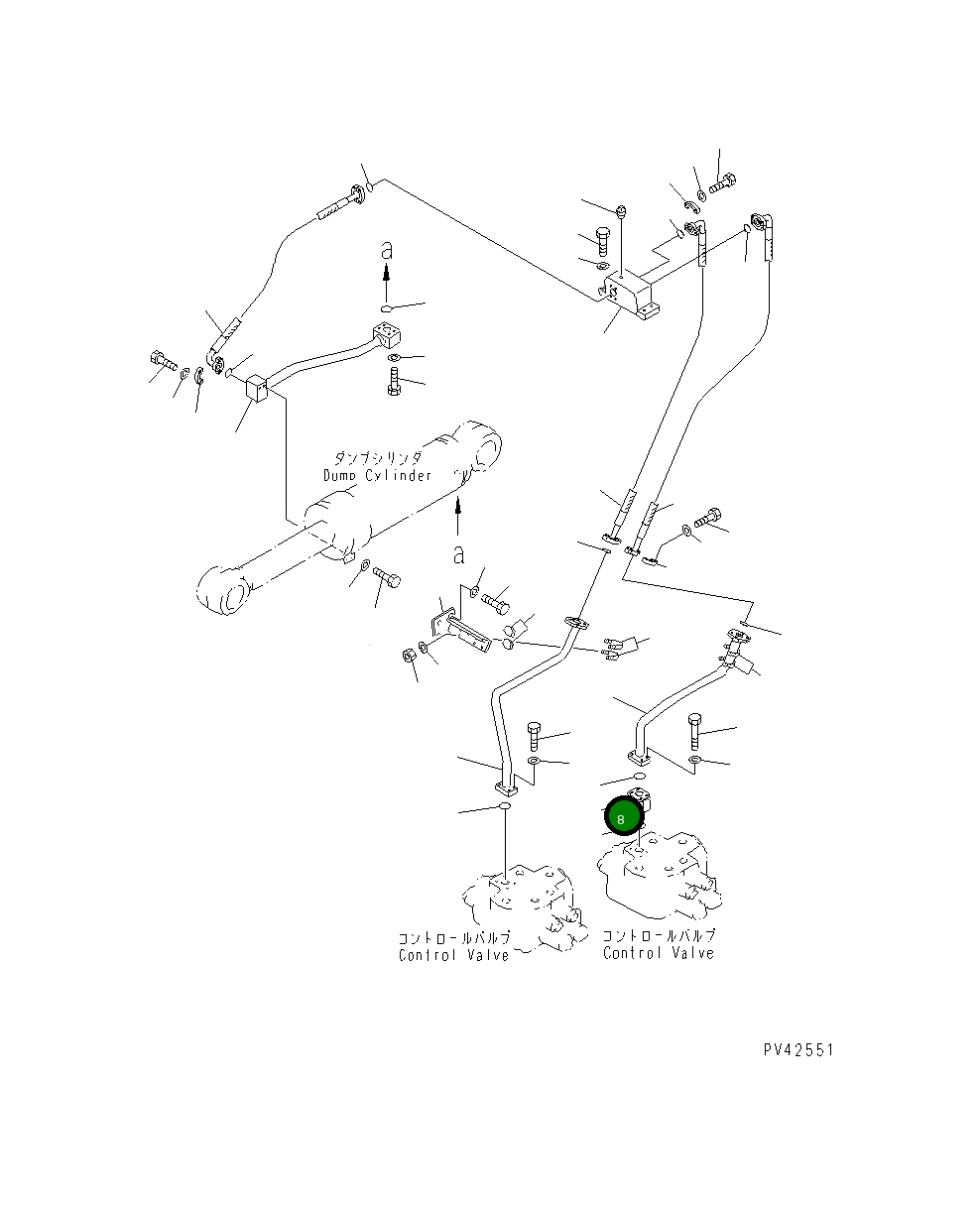 a

ダンプシリンダ
Dump Cylinder

a

8

コントロールバルブ
Control Valve

コントロールバルブ
Control Valve

PV42551