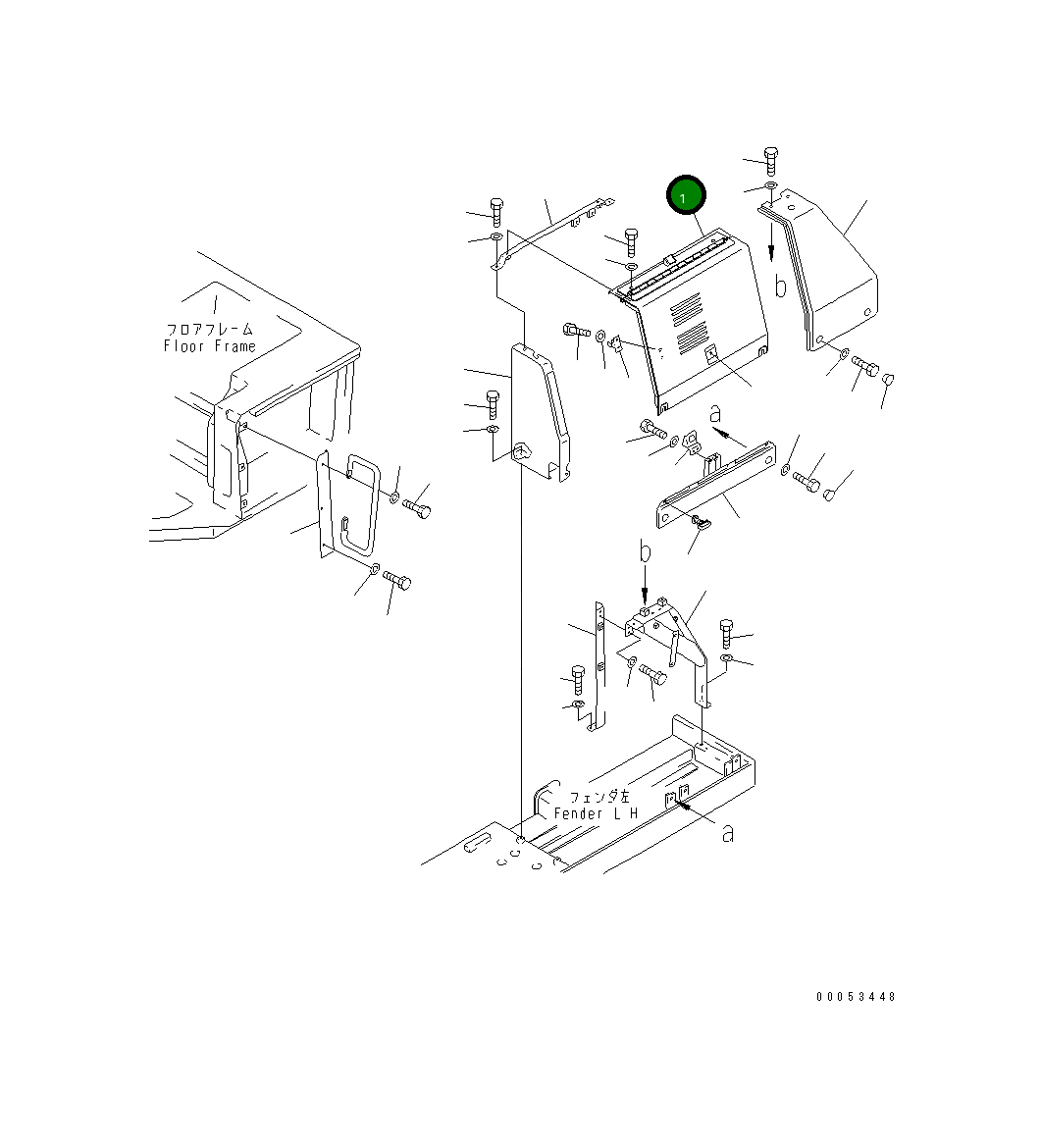 1

b

フロアフレーム
Floor Frame

a

b

フェンダ左
Fender L H

a

00053448