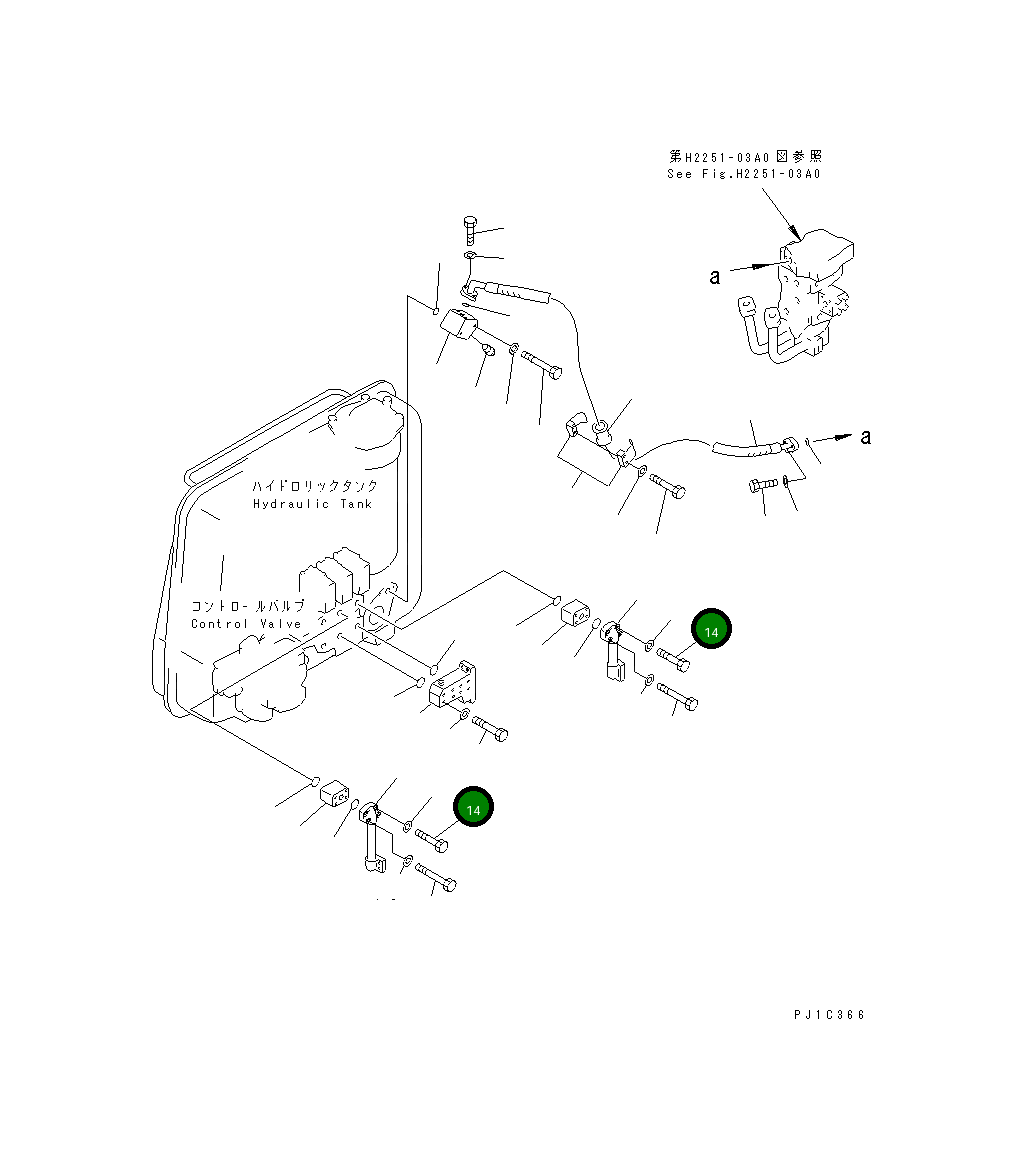 第H2251-03A0図参照
See Fig.H2251-03A0

a

a

ハイドロリックタンク
Hydraulic Tank

コントロールバルブ
Control Valve

14

14

PJ1C366