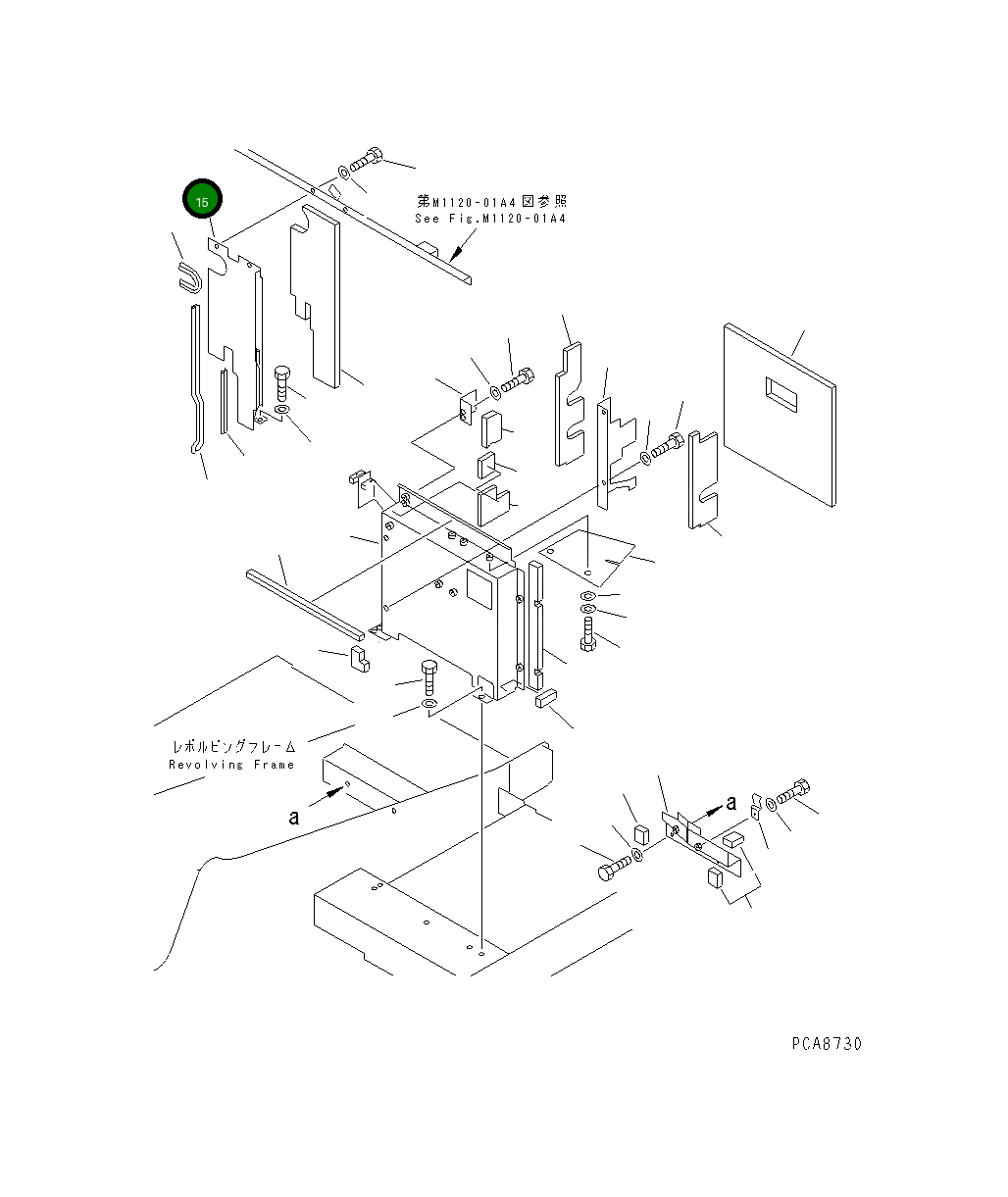 15

第M1120-01A4図参照
See Fig.M1120-01A4

レボルビングフレーム
Revolving Frame

a

a

PCA8730