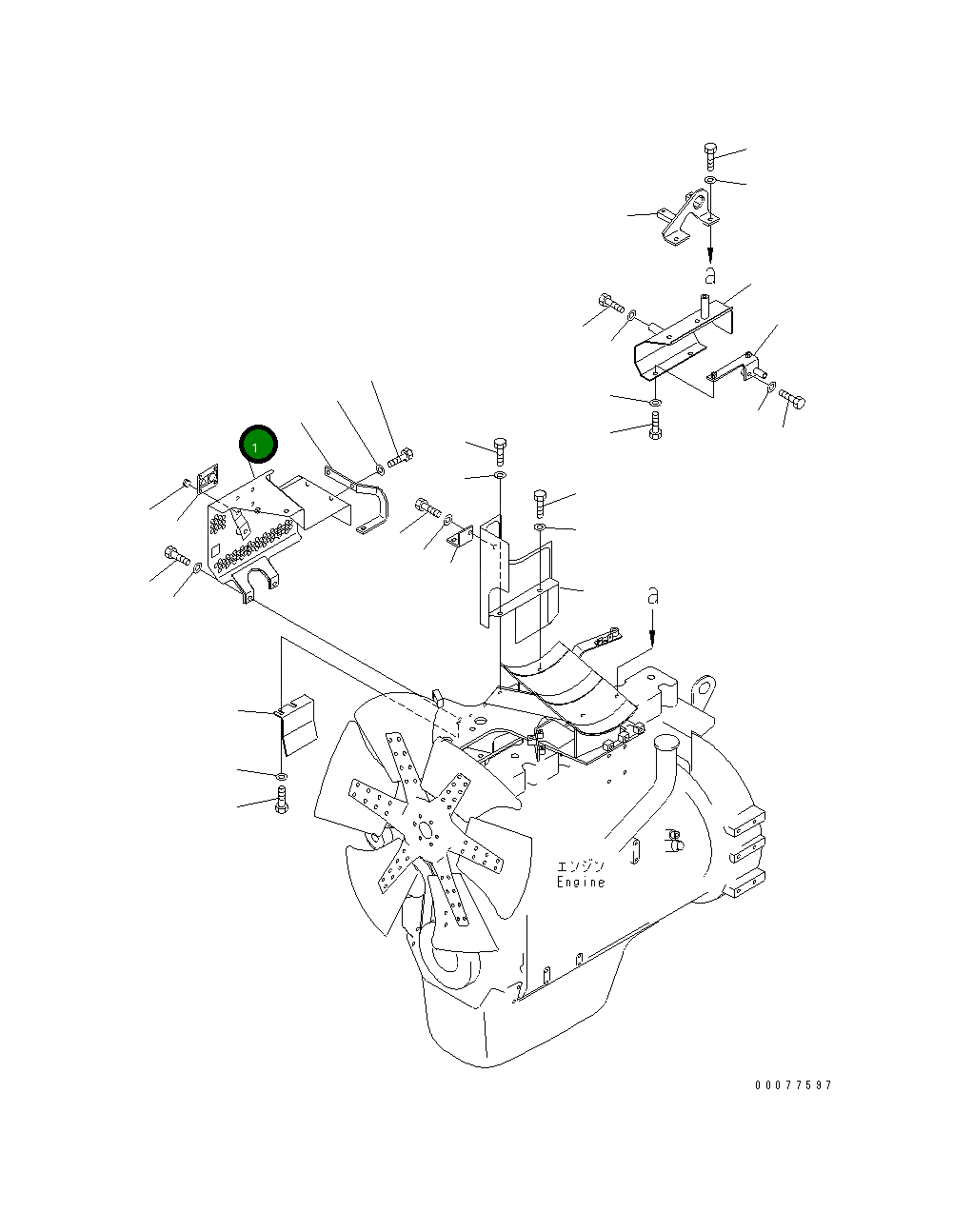 a
1
a
エンジン
Engine
00077597