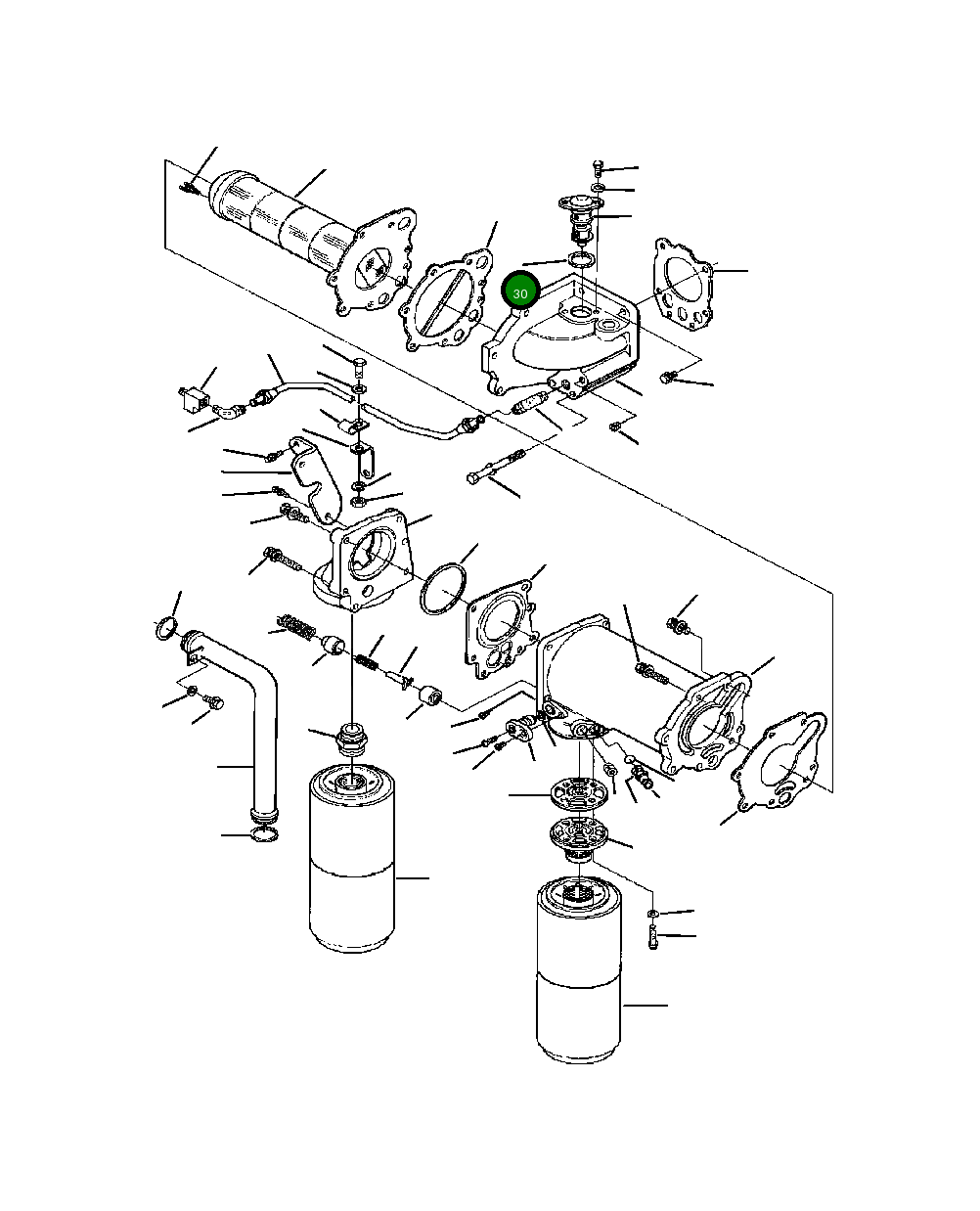 30