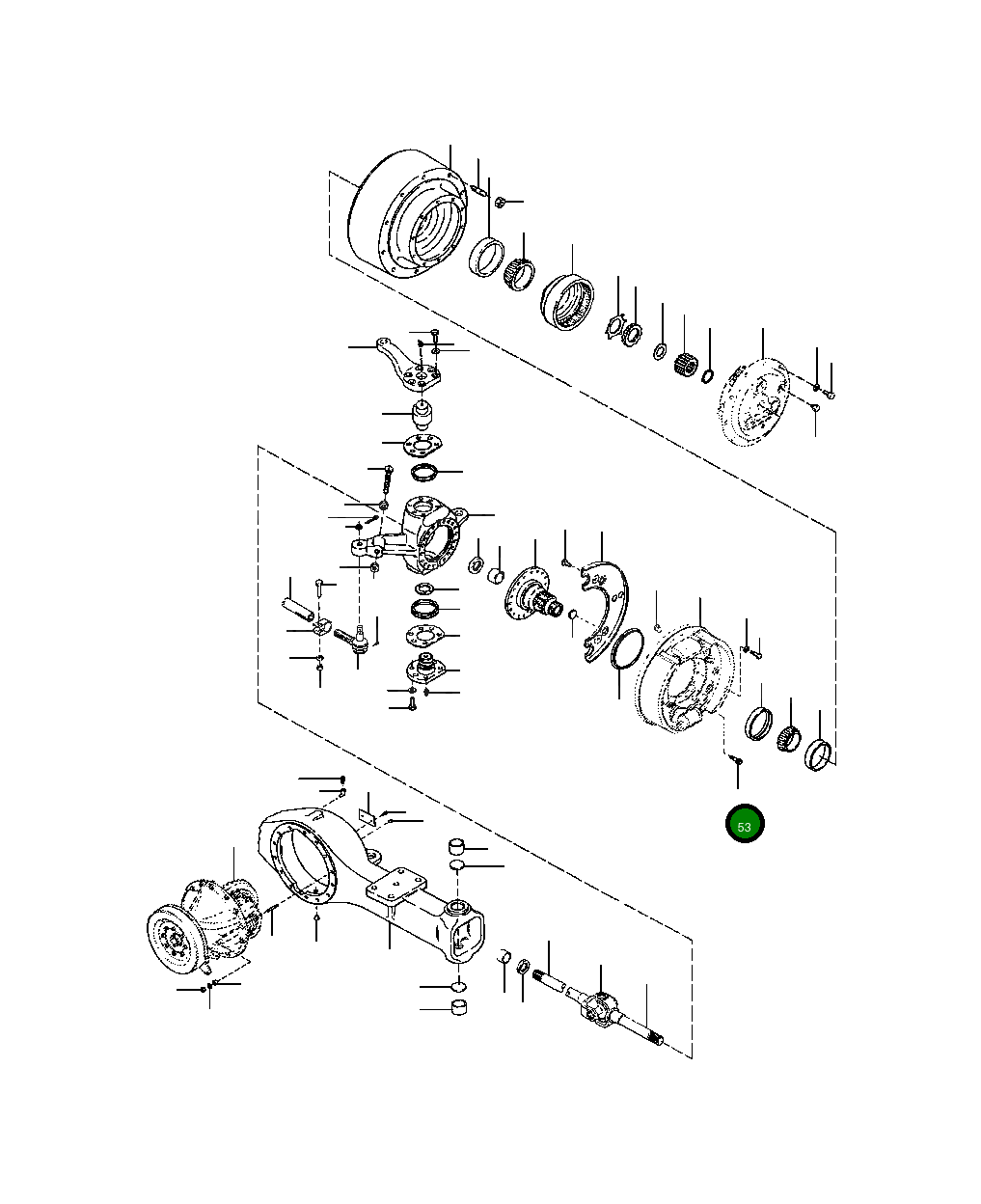 53