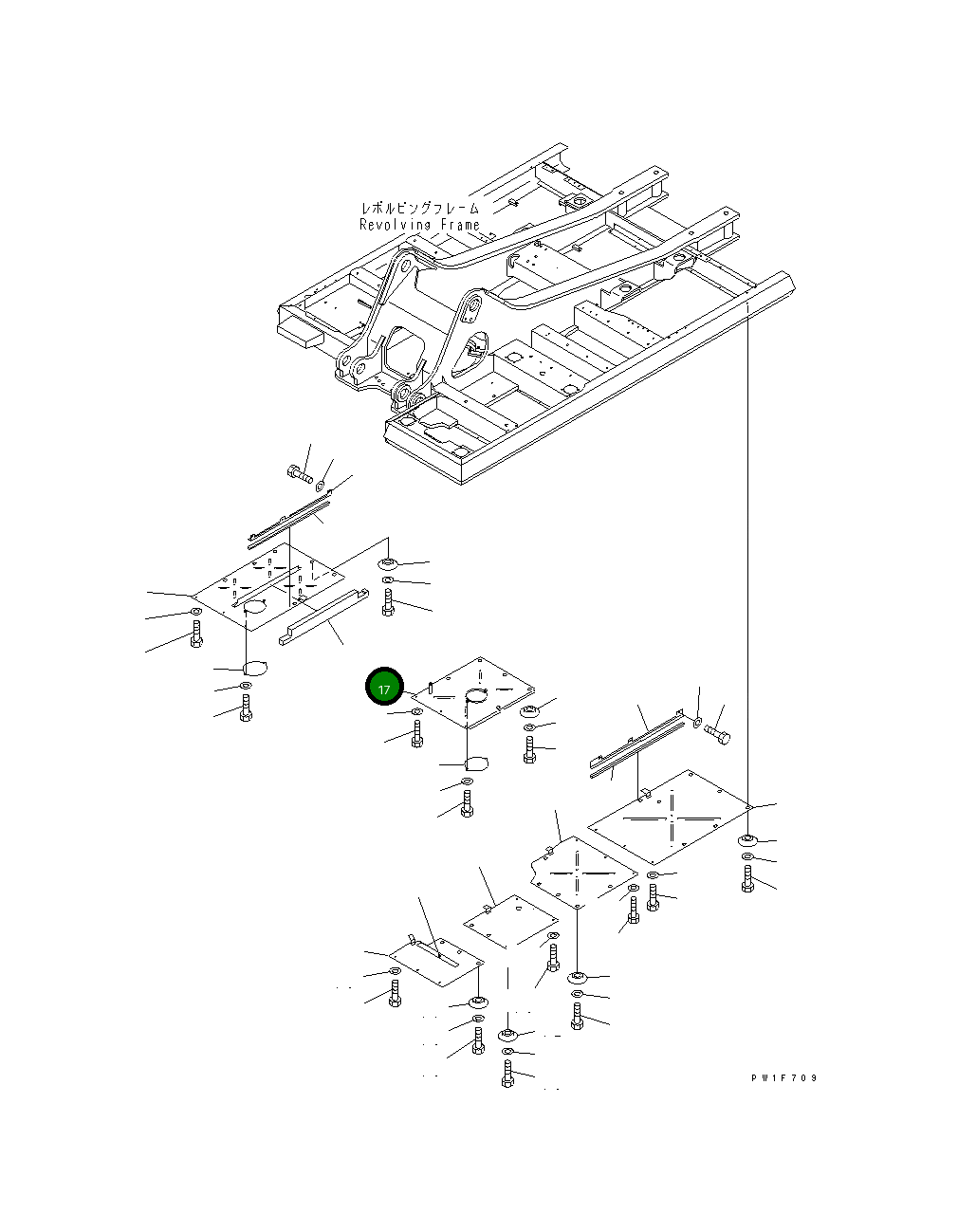 レボルビングフレーム
Revolving Frame

17

PW1F709