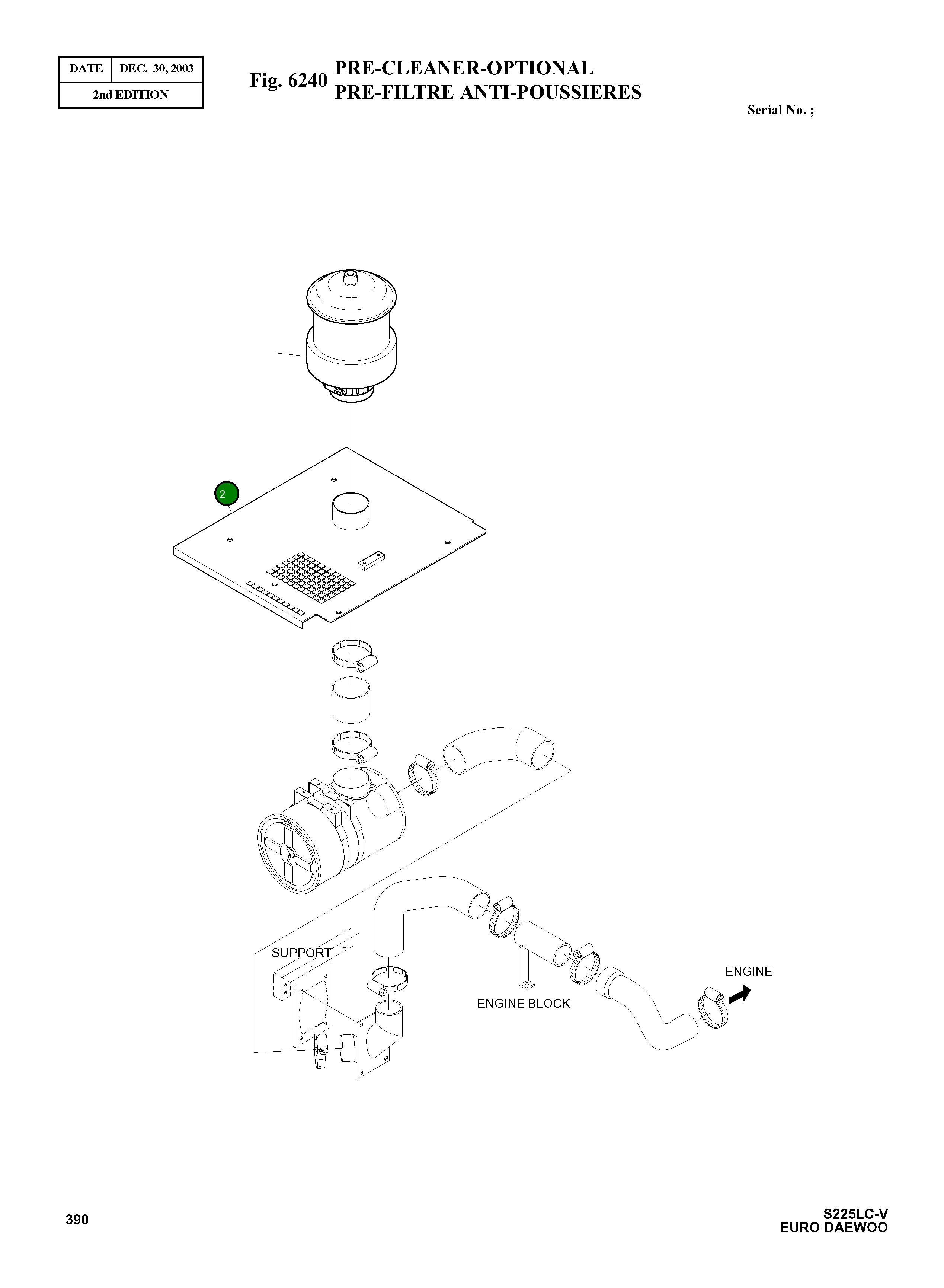 | DATE | DEC. 30, 2003 |
|---|---|
| 2nd EDITION | |

Fig. 6240 PRE-CLEANER-OPTIONAL
PRE-FILTRE ANTI-POUSSIERES

Serial No. ;

2

SUPPORT

ENGINE BLOCK

ENGINE

390

S225LC-V
EURO DAEWOO