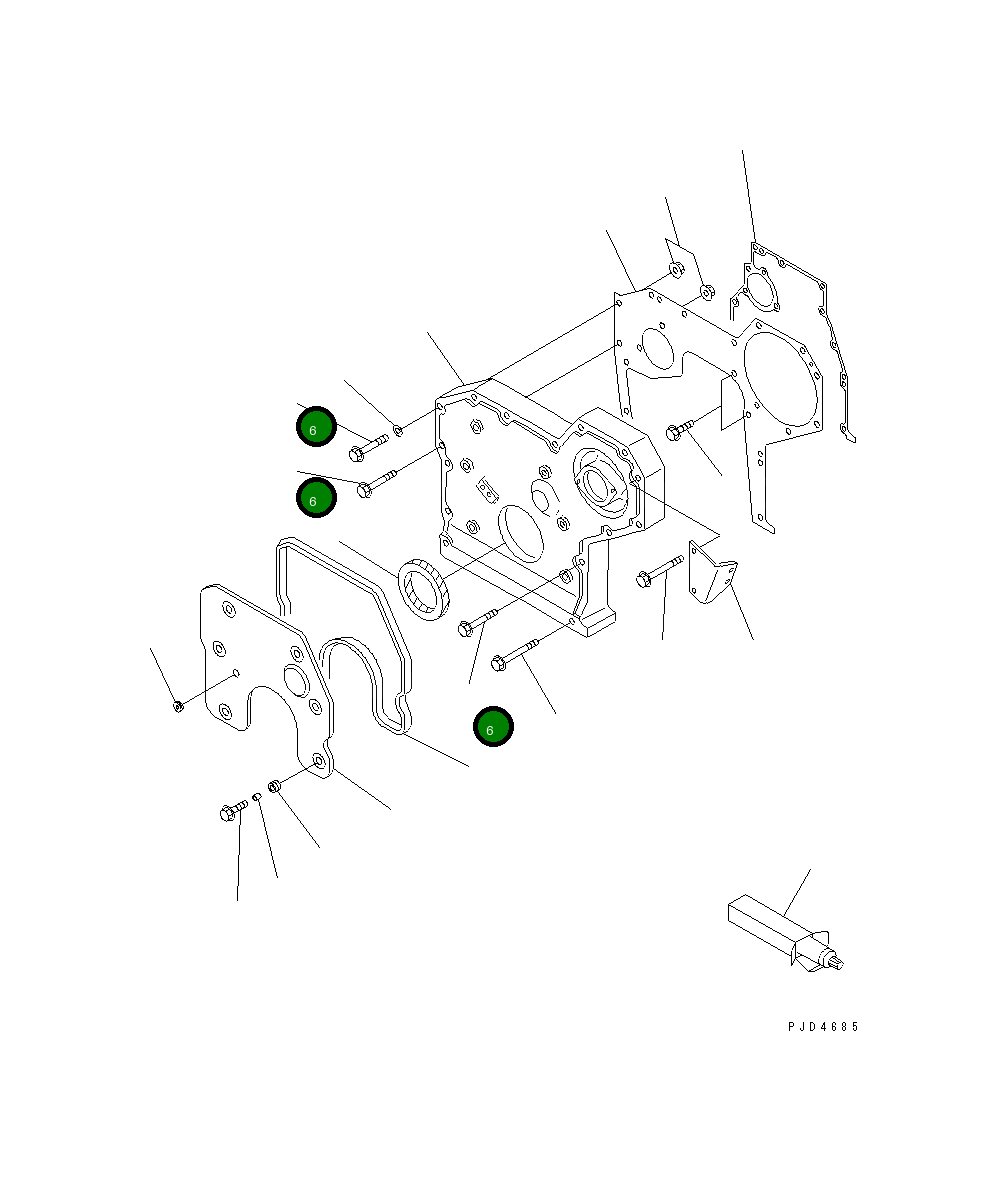 6
6
6
PJD4685