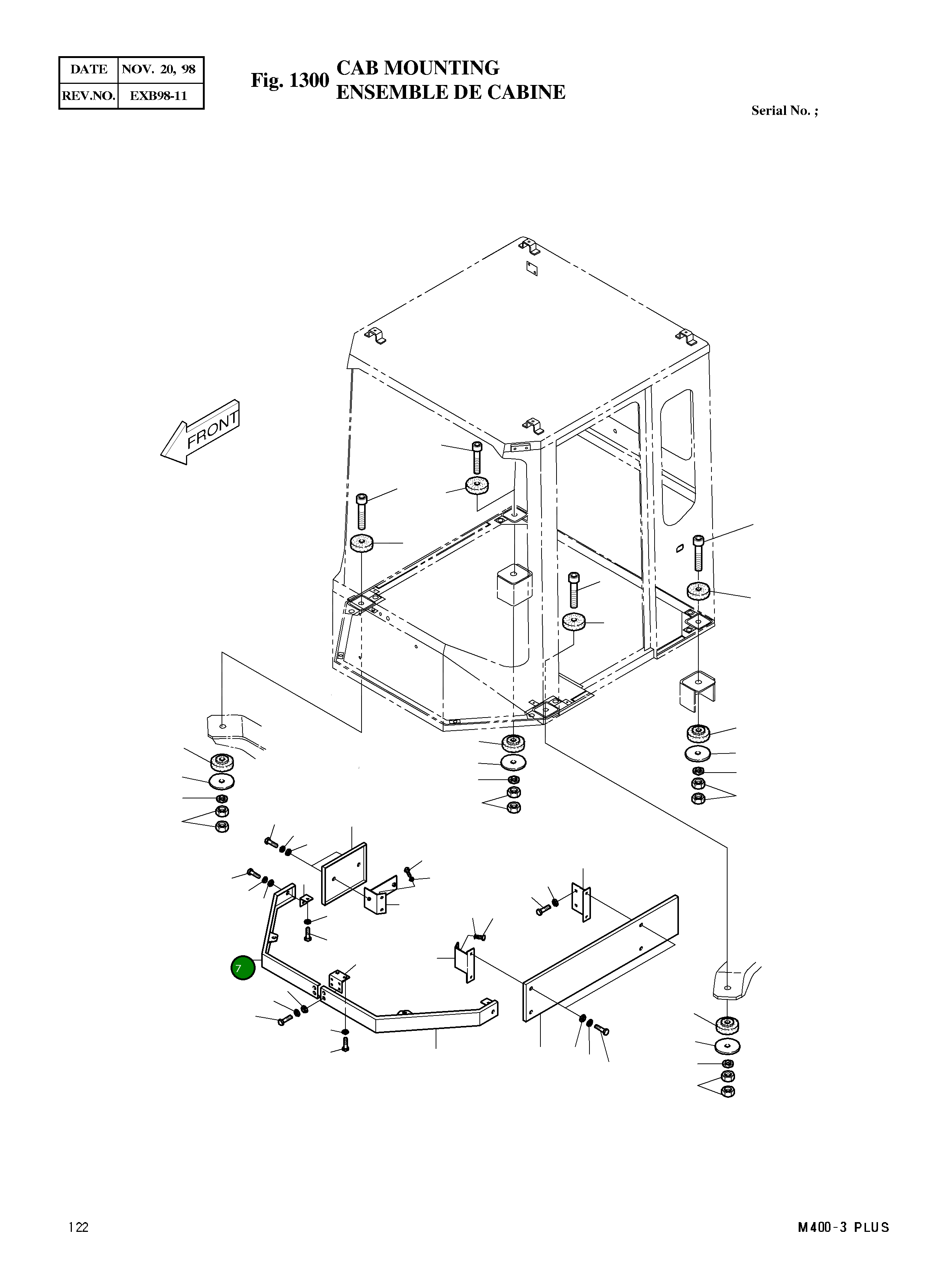 | DATE | NOV. 20, 98 |
|---|---|
| REV.NO. | EXB98-11 |

Fig. 1300 CAB MOUNTING
ENSEMBLE DE CABINE

Serial No. ;

FRONT

7

122

M400-3 PLUS