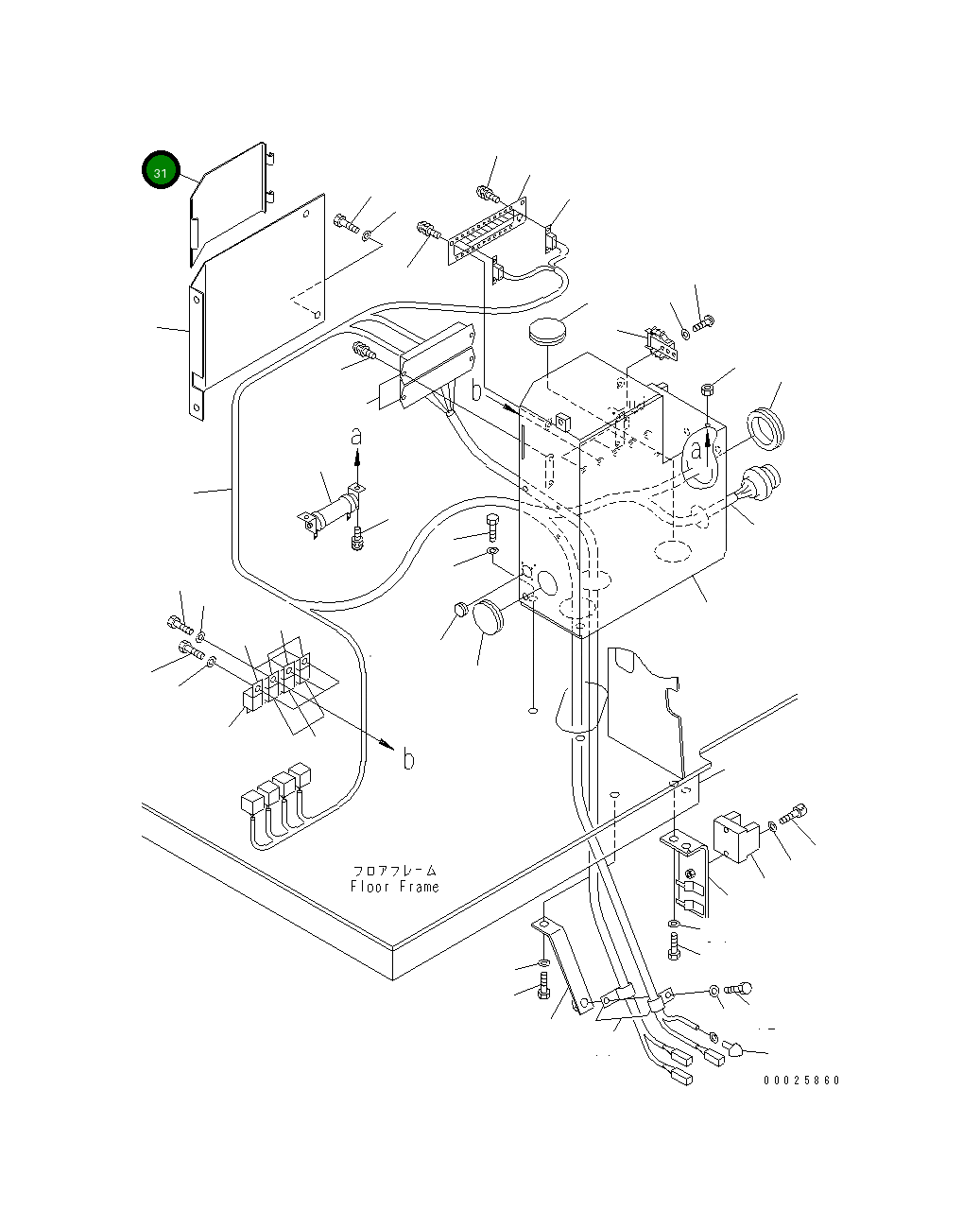 31

b

a

a

b

フロアフレーム
Floor Frame

00025860