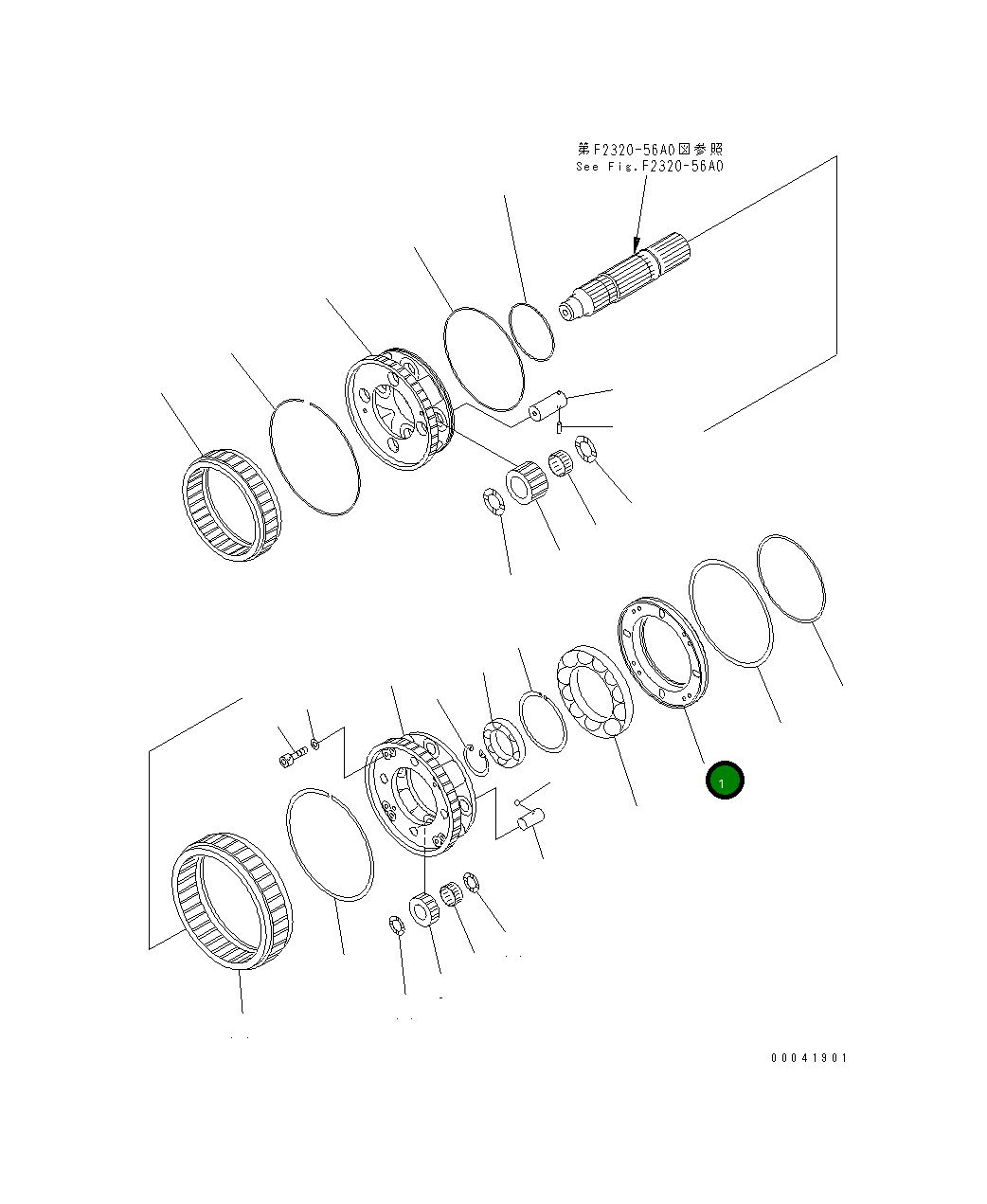 第F2320-56A0図参照
See Fig.F2320-56A0

1

00041901