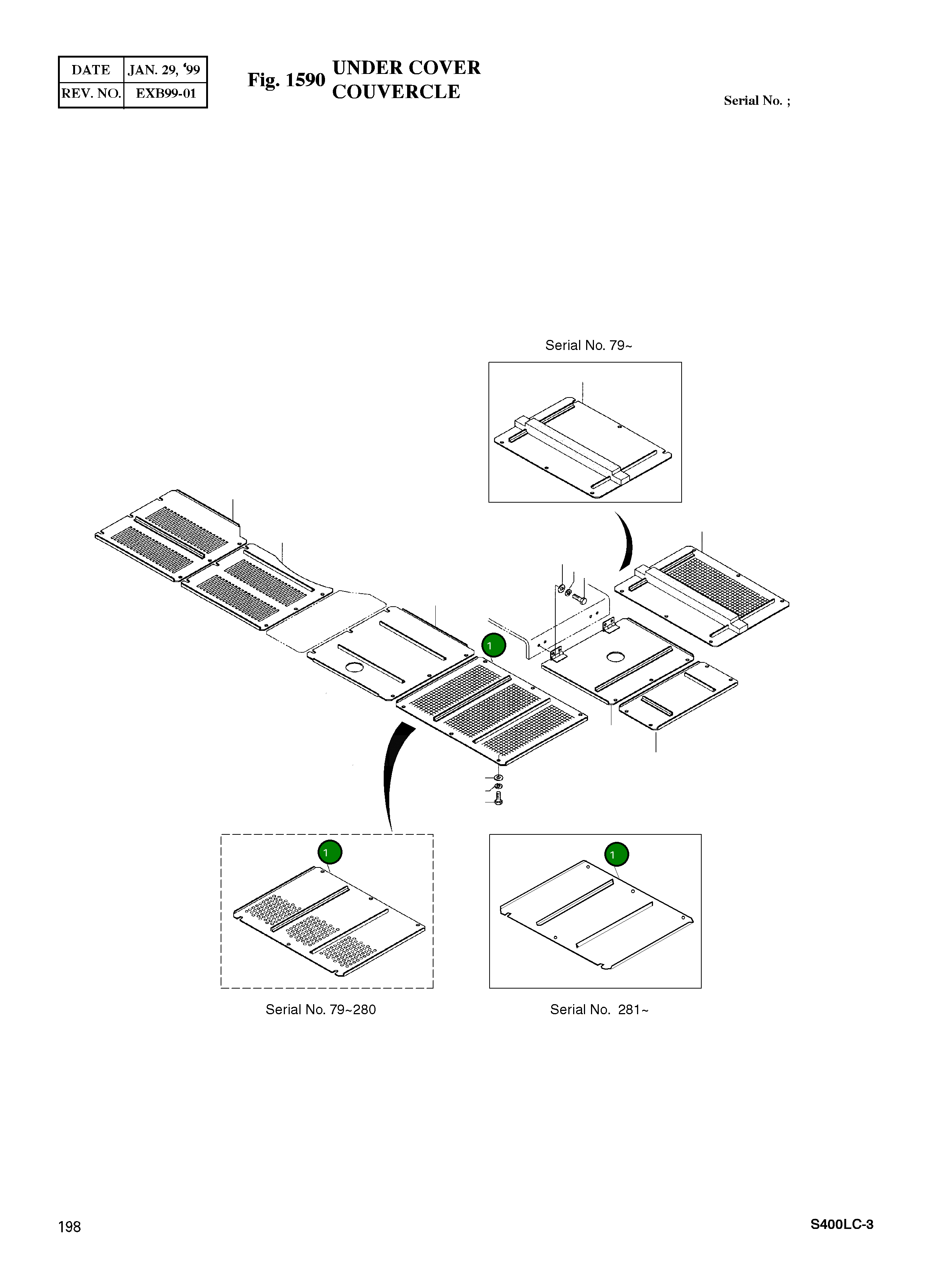 | DATE | JAN. 29, '99 |
|---|---|
| REV. NO. | EXB99-01 |

Fig. 1590 UNDER COVER
COUVERCLE

Serial No. ;

Serial No. 79~

1

1

1

Serial No. 79~280

Serial No. 281~

198

S400LC-3