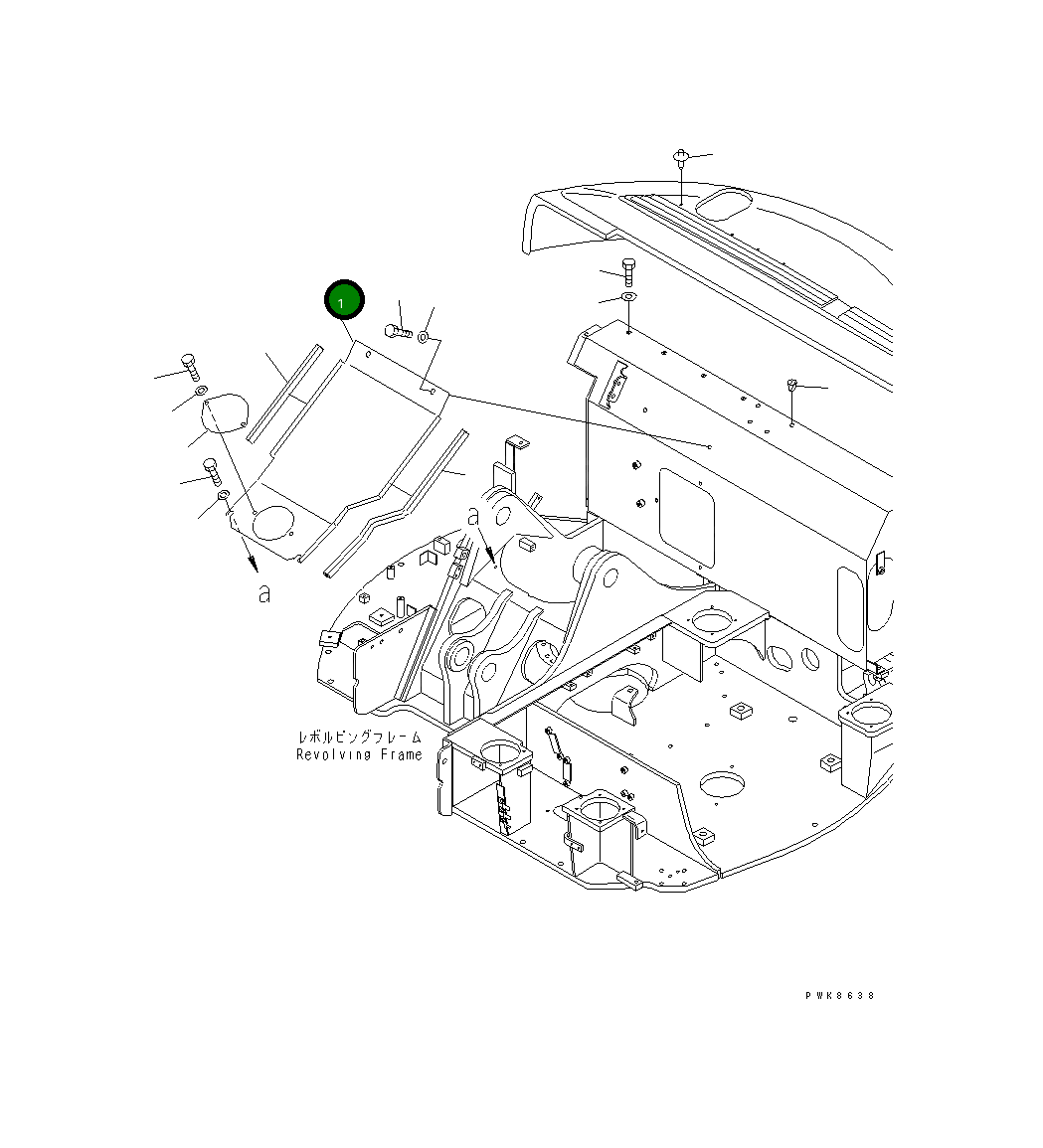 1

a

a

レボルビングフレーム
Revolving Frame

PWK8638