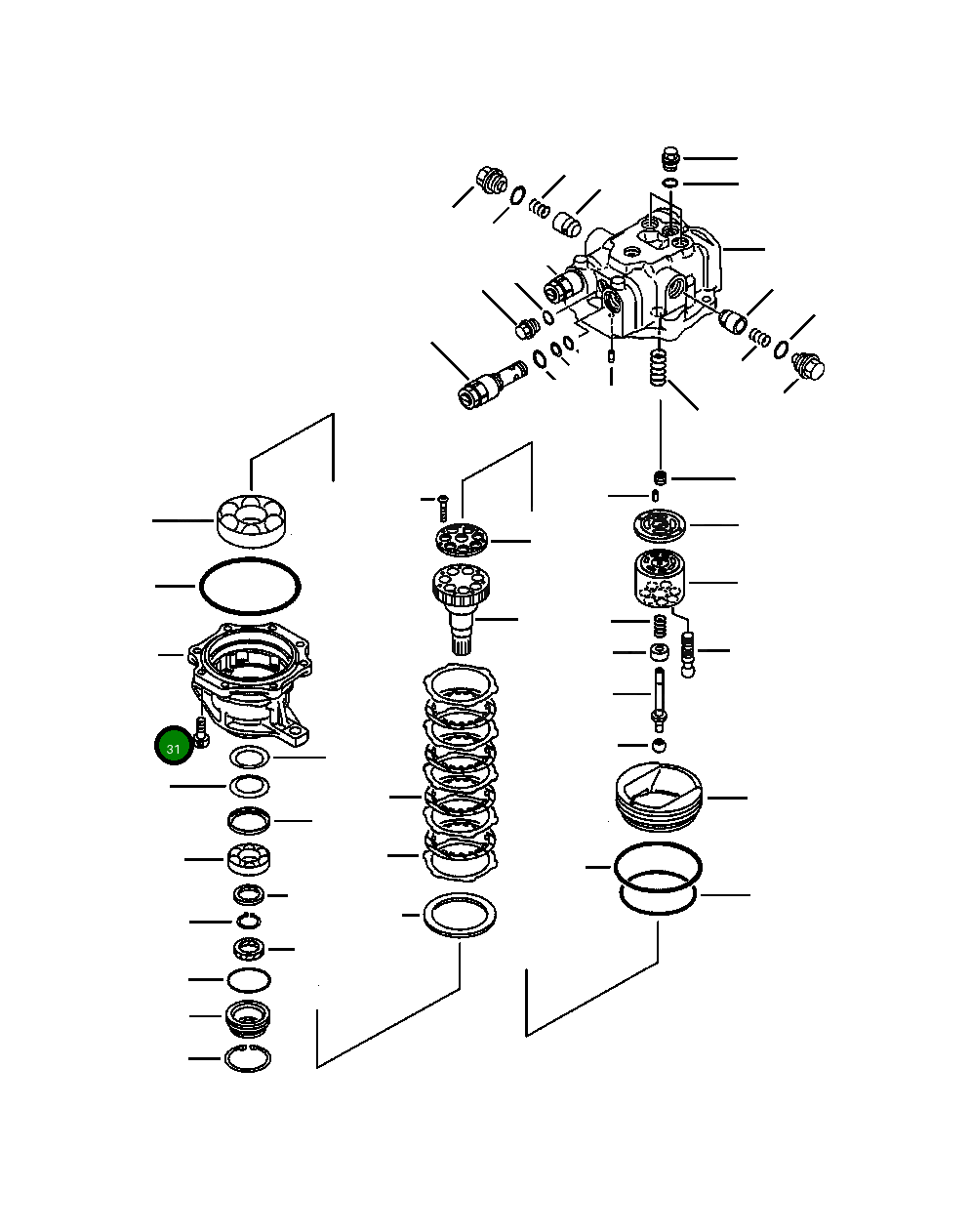 31