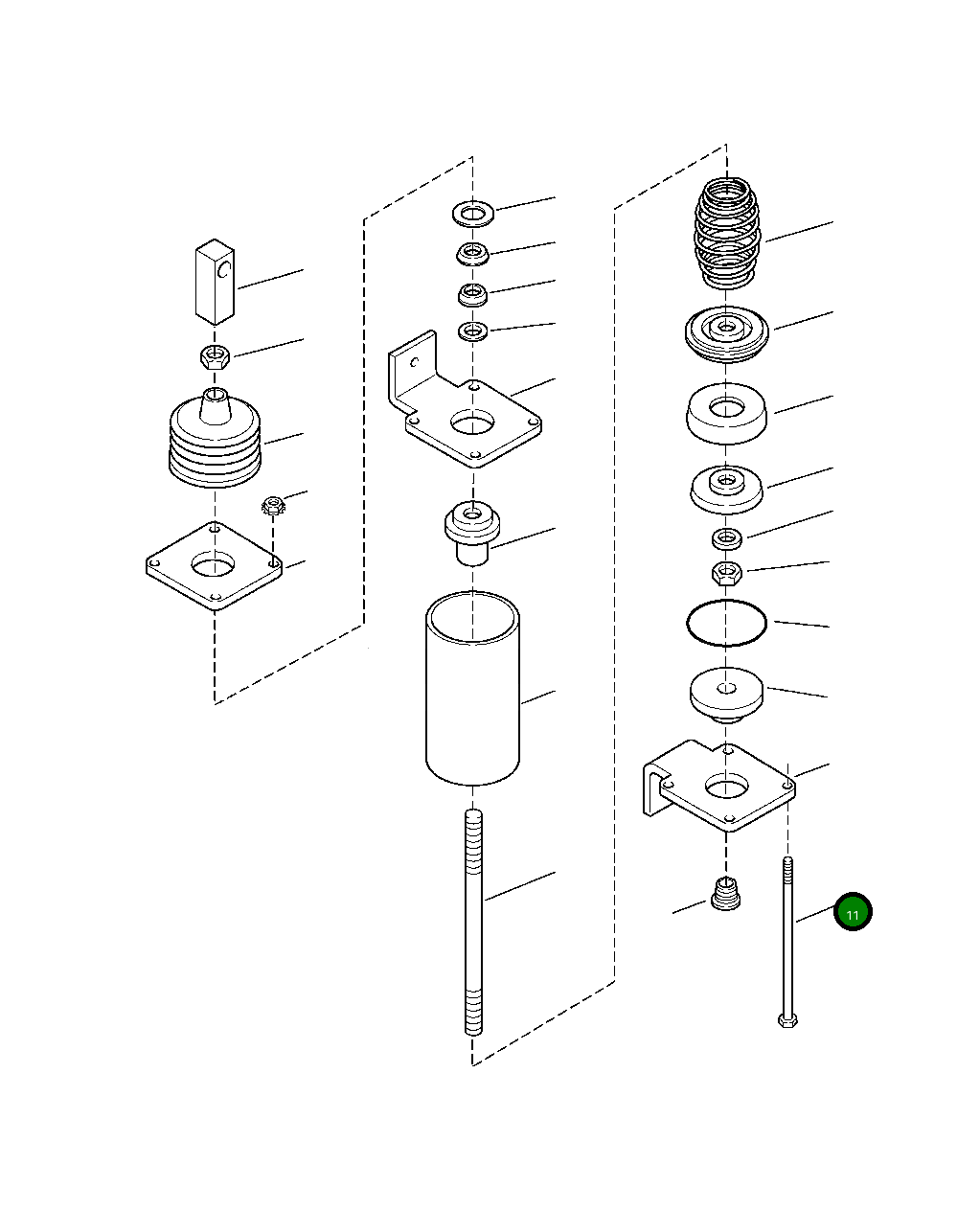 11