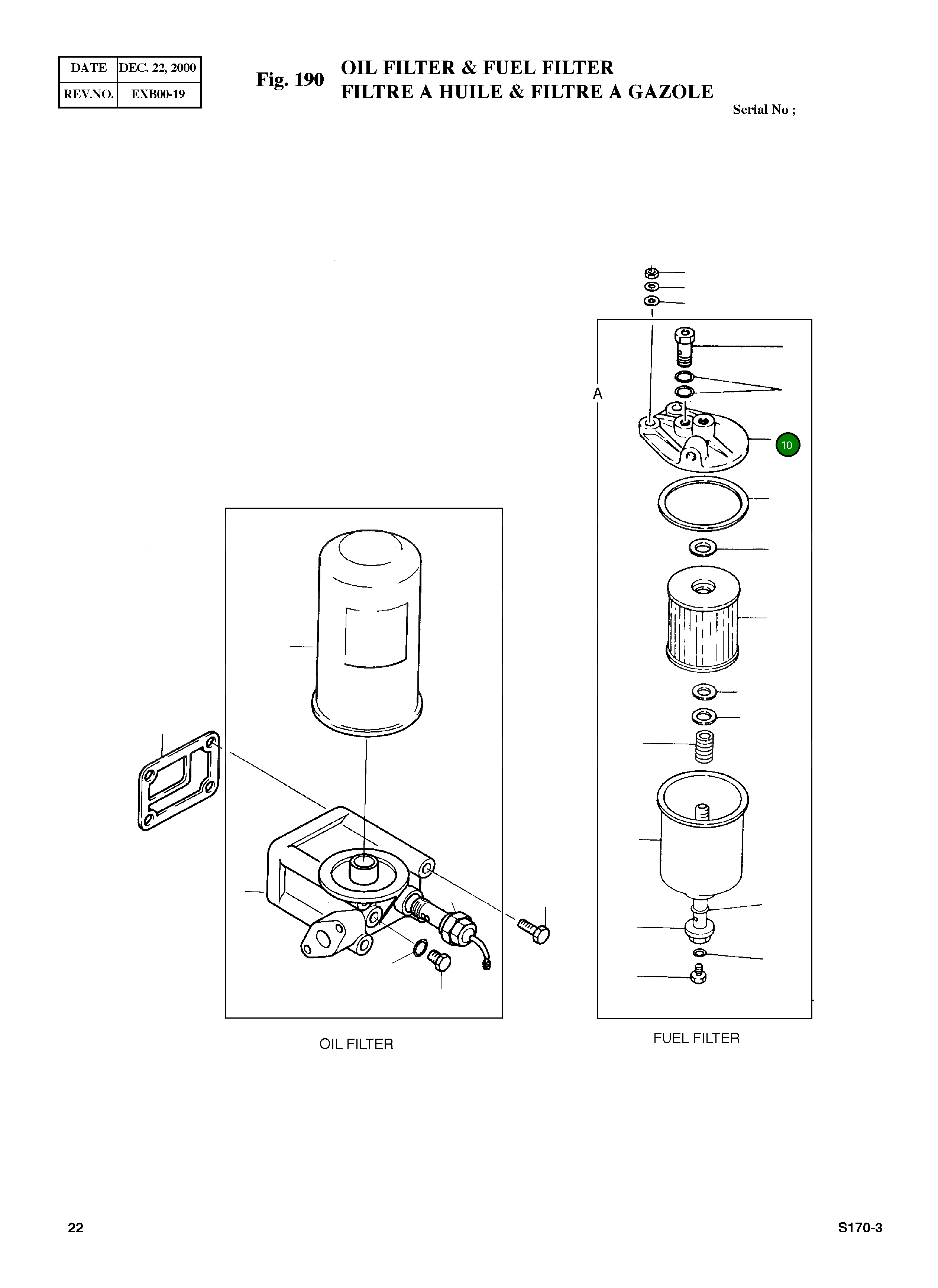 | DATE | DEC. 22, 2000 |
|---|---|
| REV.NO. | EXB00-19 |

Fig. 190 OIL FILTER & FUEL FILTER
FILTRE A HUILE & FILTRE A GAZOLE

Serial No ;

A

10

OIL FILTER

FUEL FILTER

22

S170-3