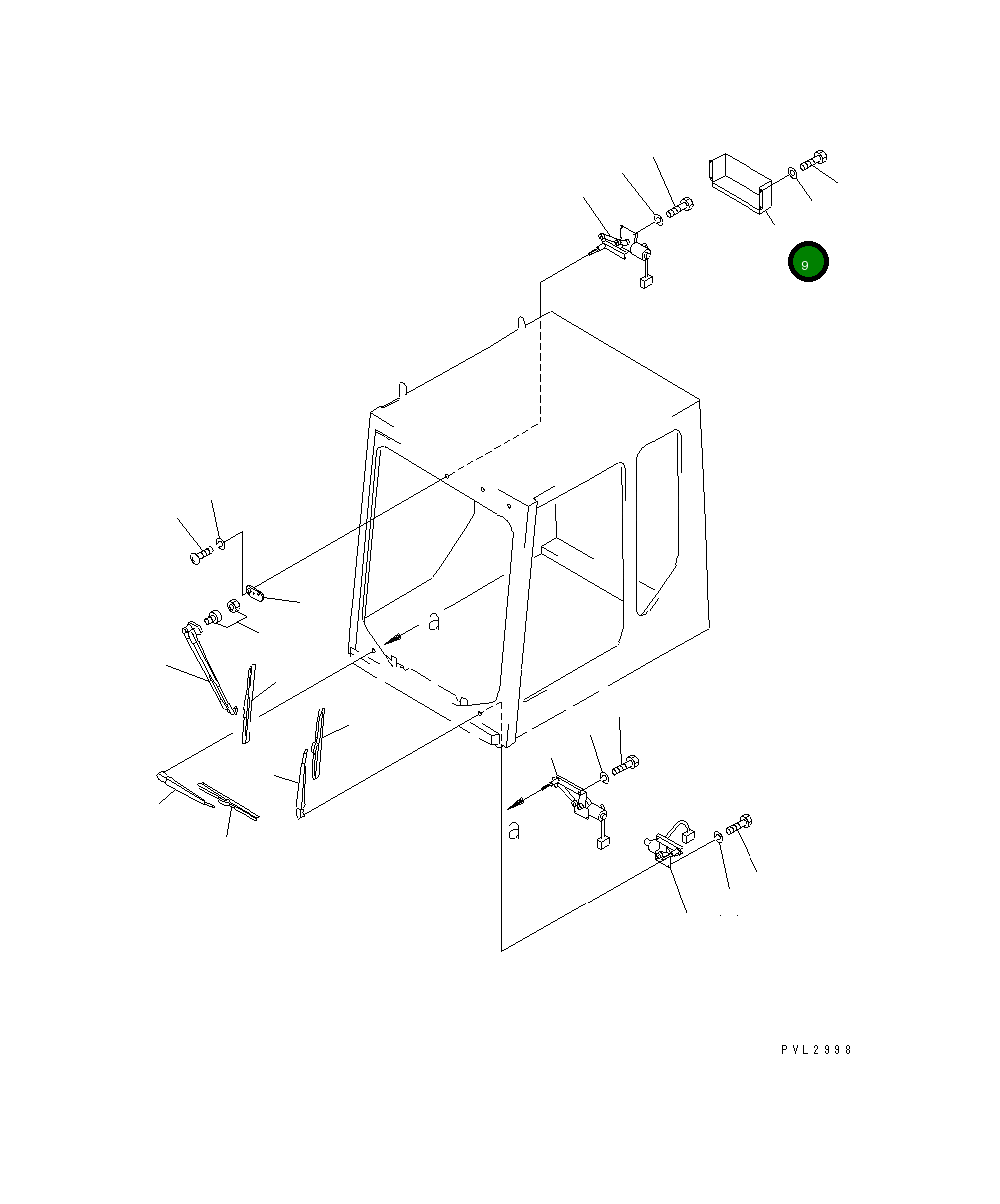 9

a

a

PVL2998