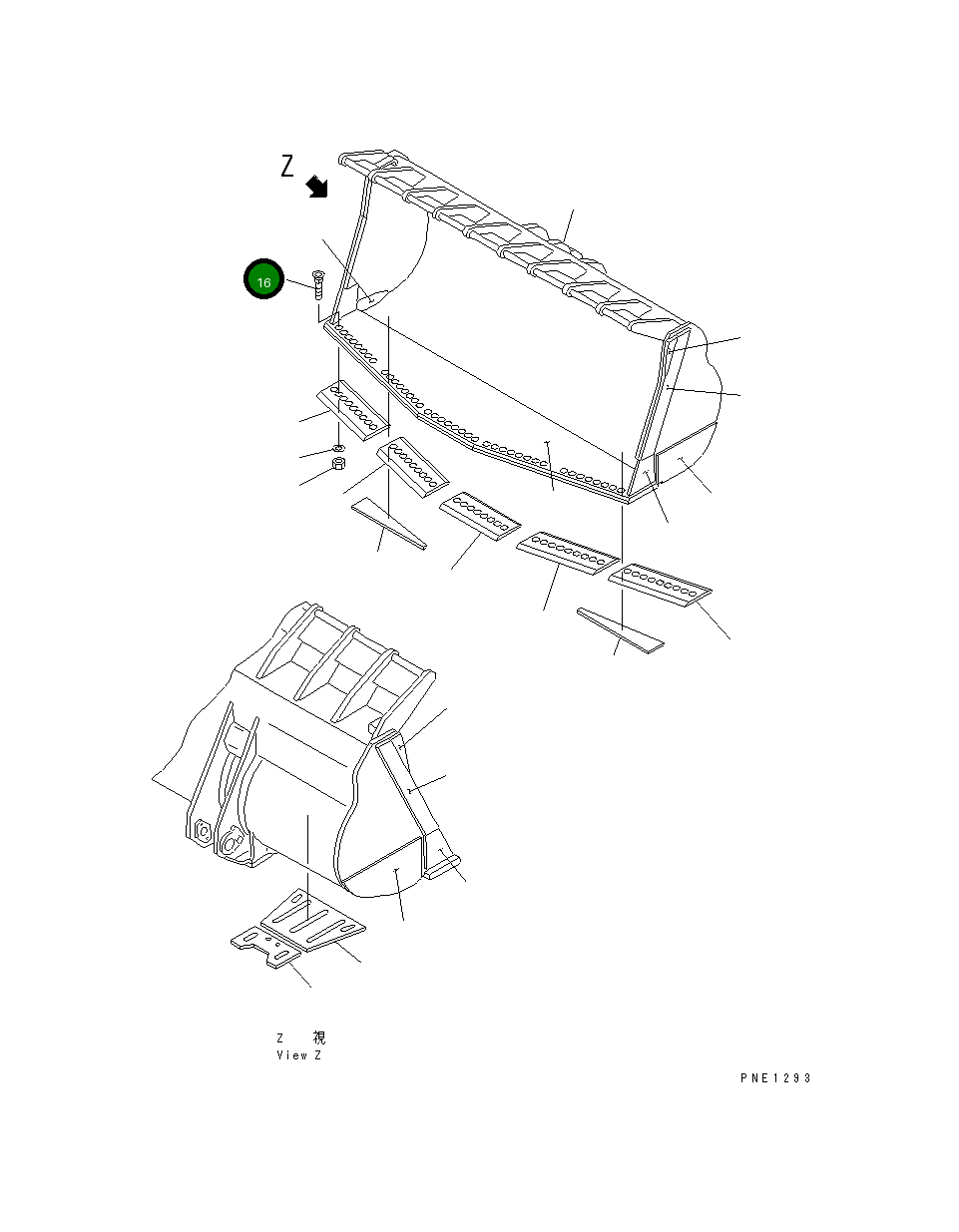 Z

16

Z 視
View Z

PNE1293