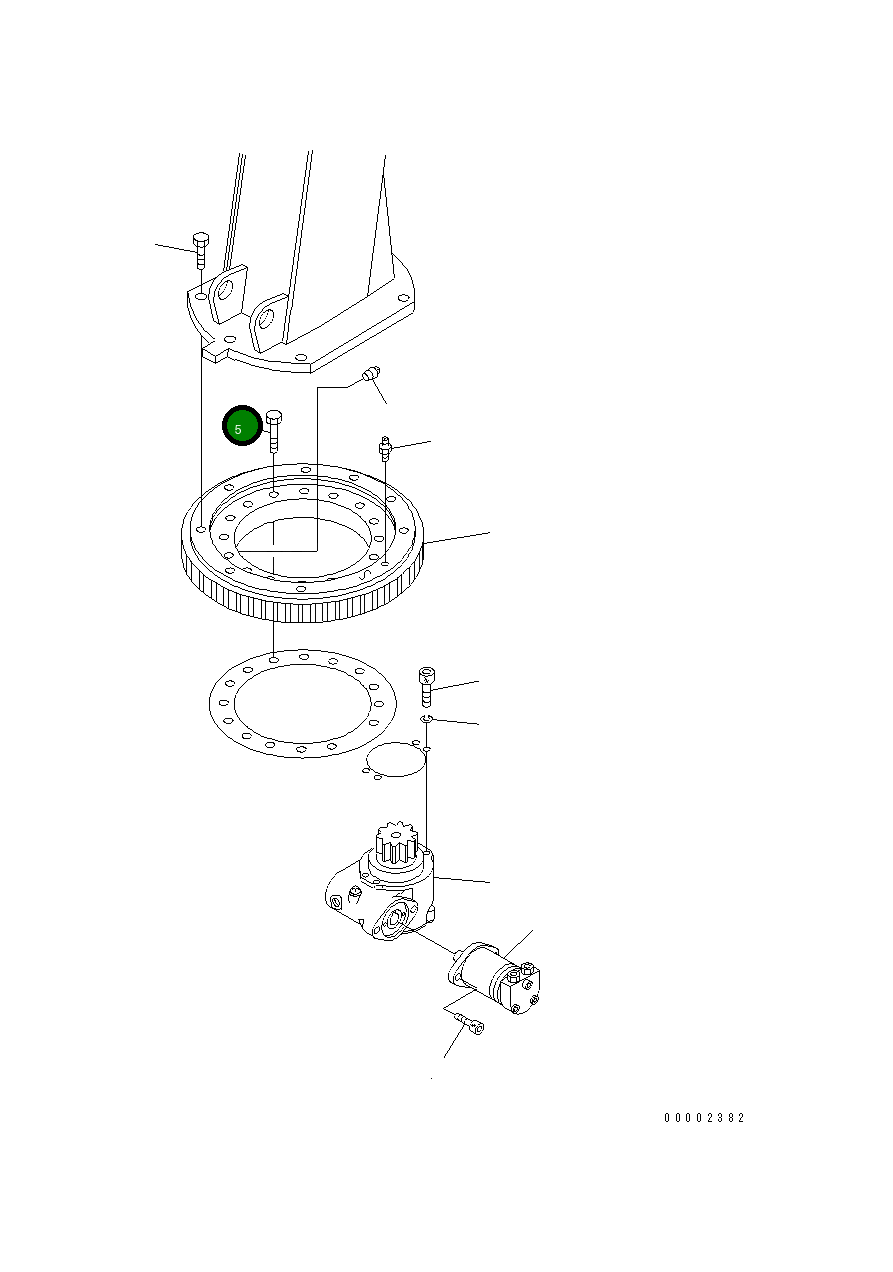 5

00002382