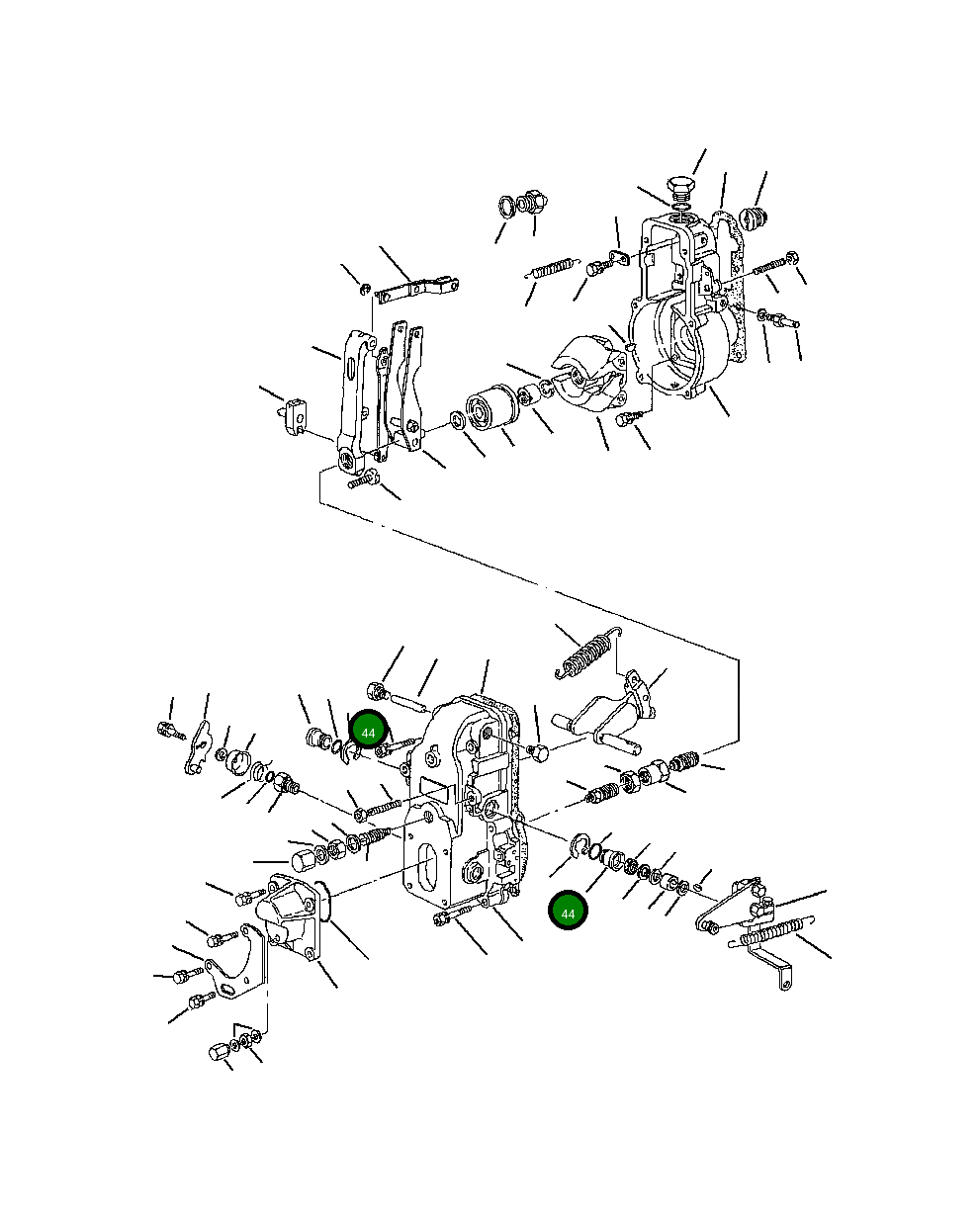 44

44