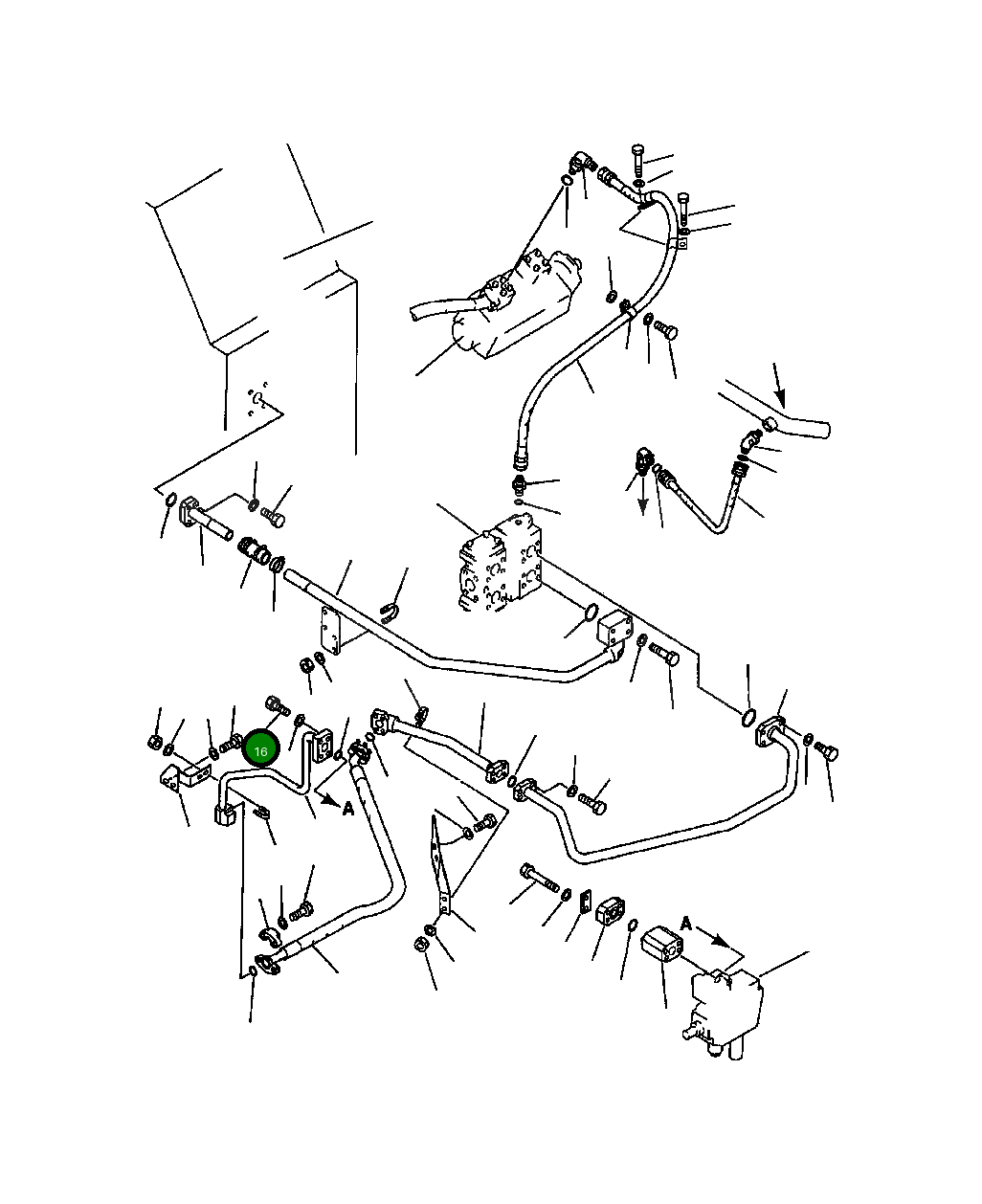 16

A

A