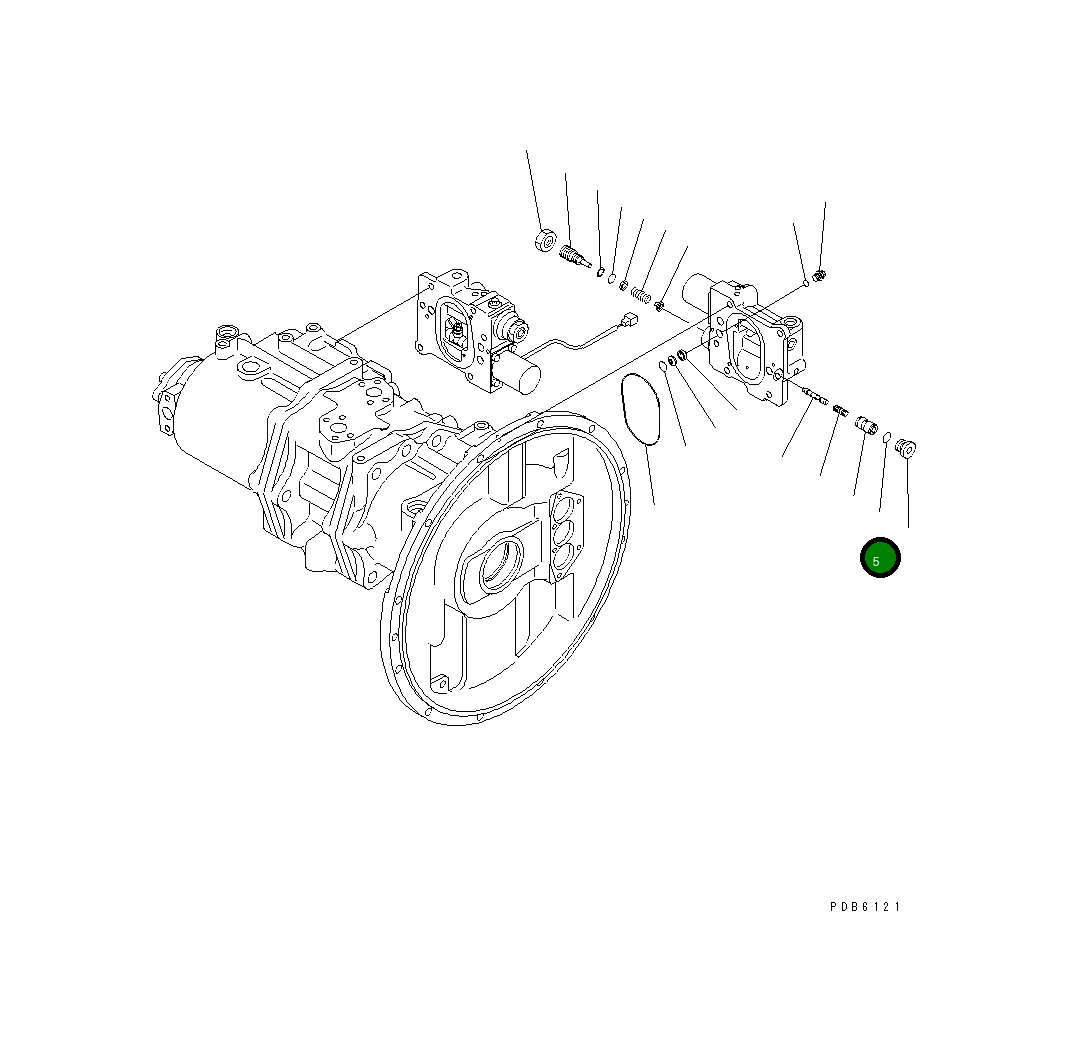 5

PDB6121