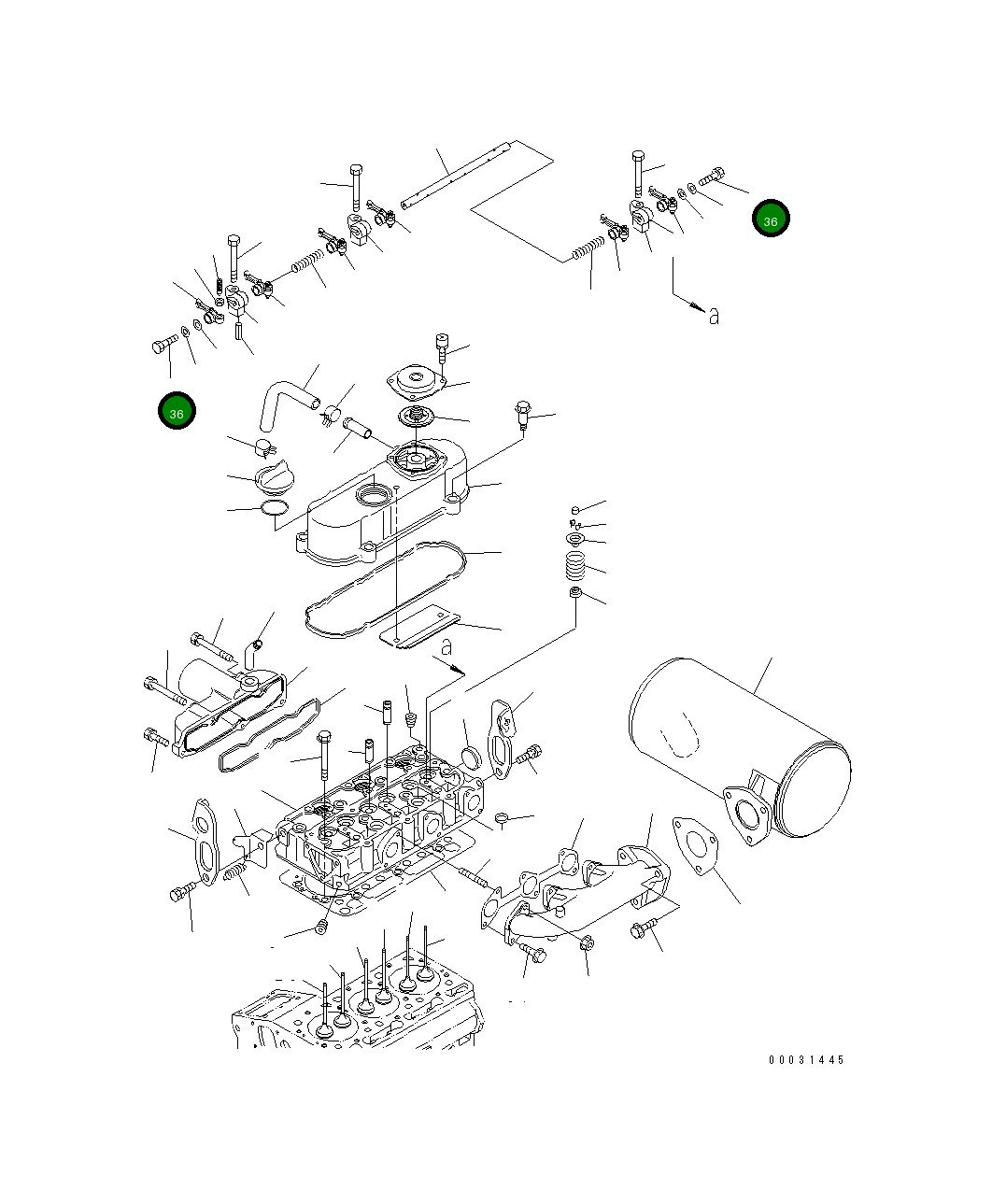 36
a
36
a
00031445