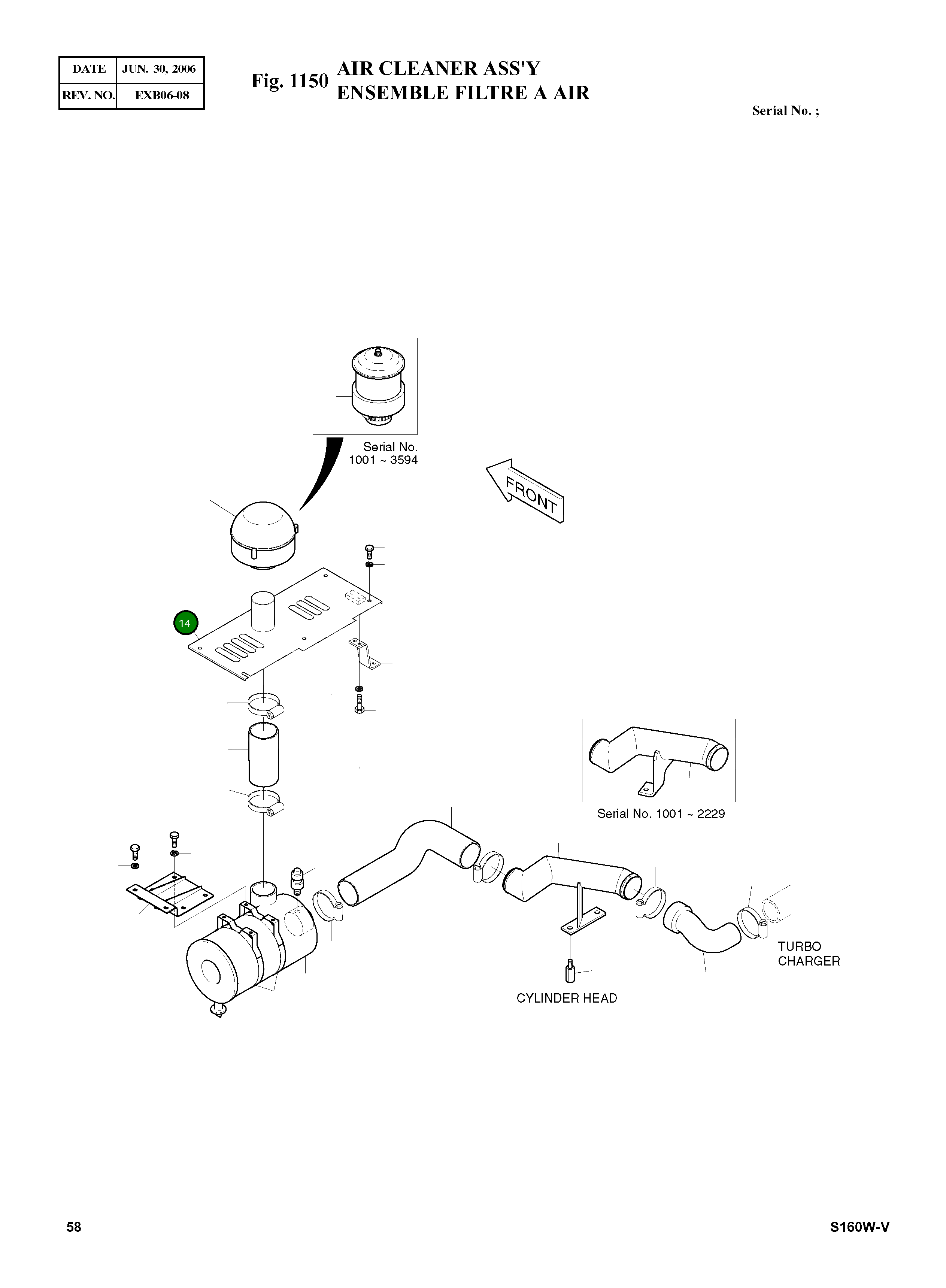 | DATE | JUN. 30, 2006 |
|---|---|
| REV. NO. | EXB06-08 |

Fig. 1150 AIR CLEANER ASS'Y
ENSEMBLE FILTRE A AIR

Serial No. ;

Serial No.
1001 ~ 3594

FRONT

14

Serial No. 1001 ~ 2229

TURBO
CHARGER

CYLINDER HEAD

58

S160W-V