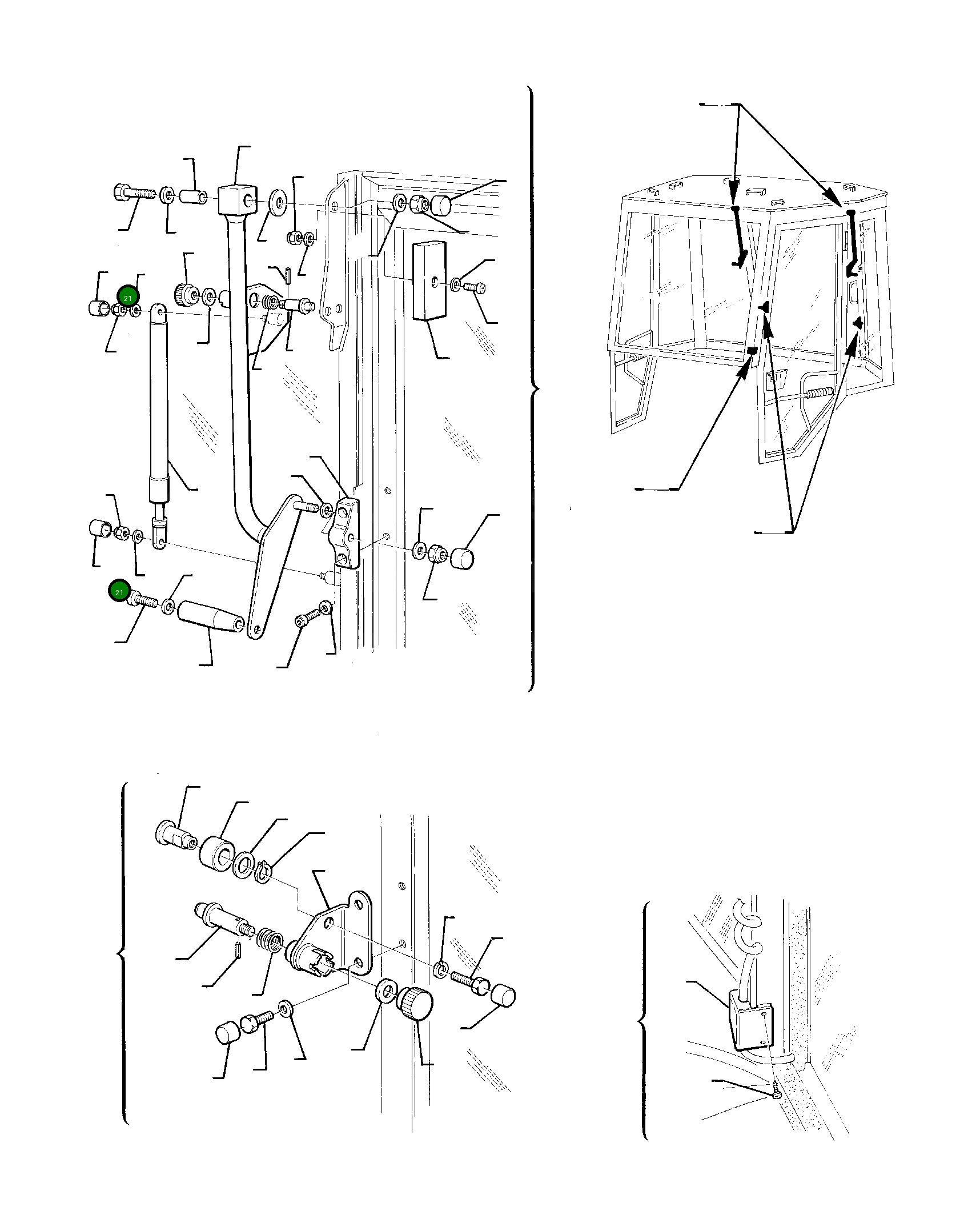 21
21