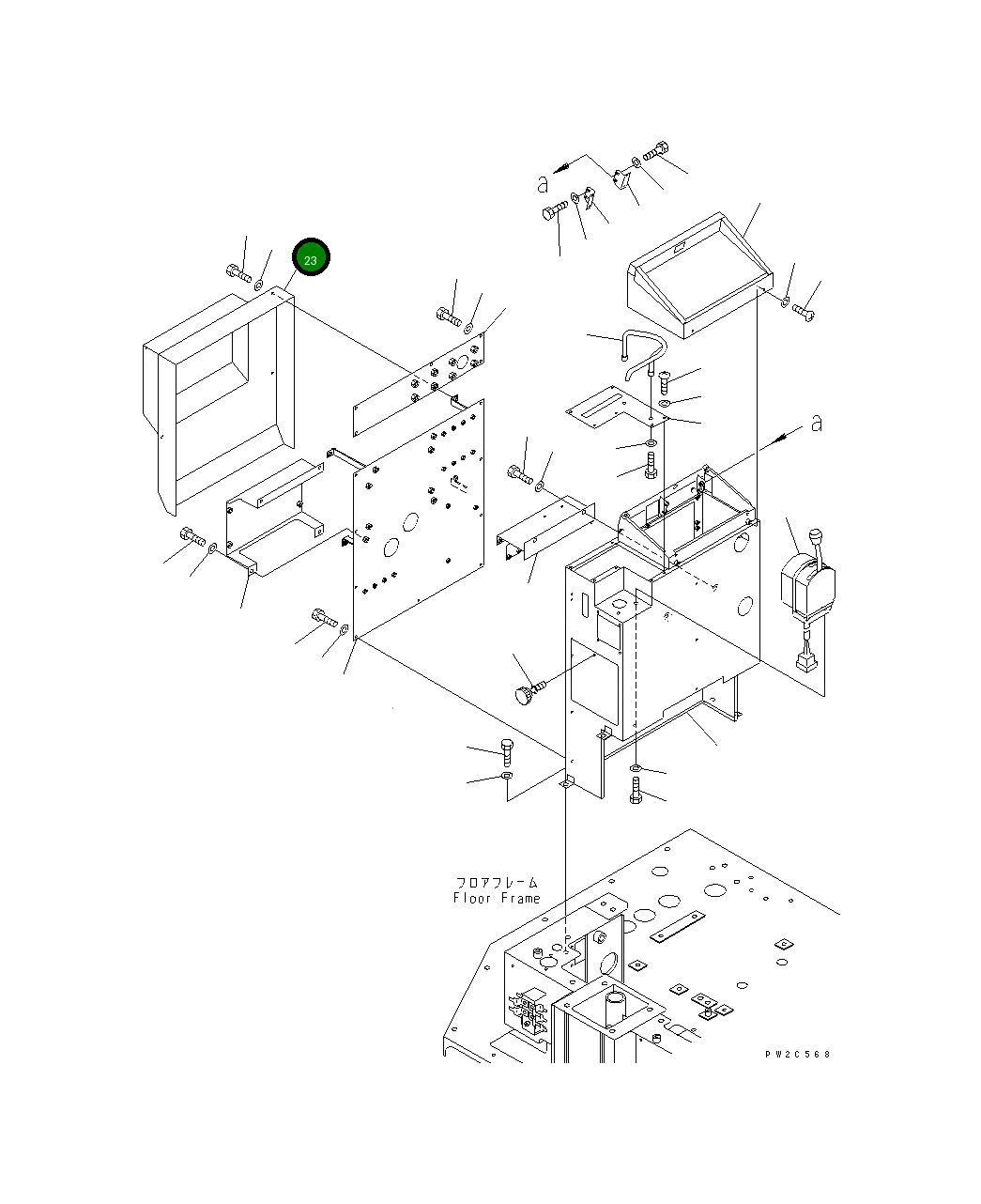 a

23

a

フロアフレーム
Floor Frame

PW2C568