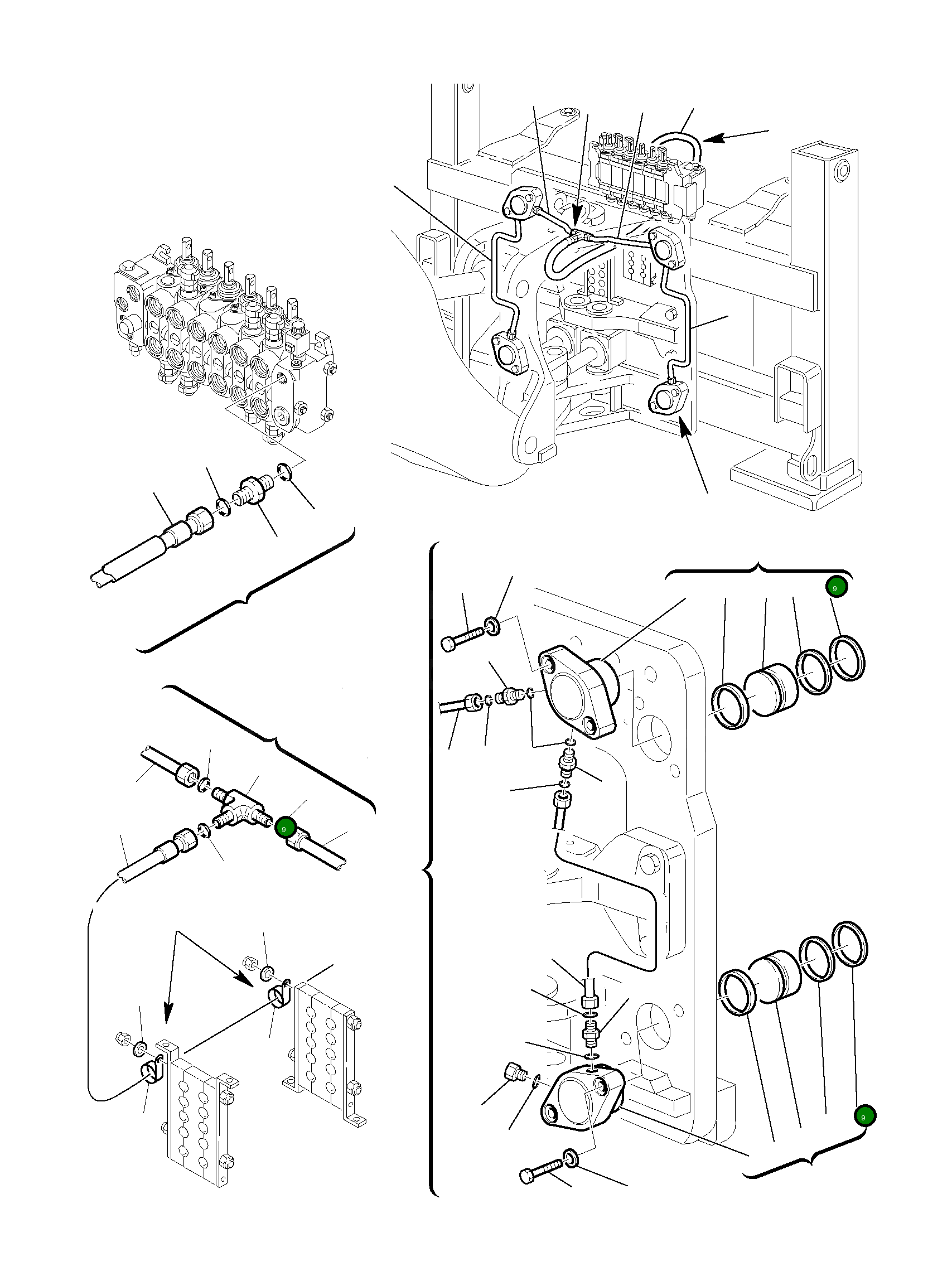 9

9

9