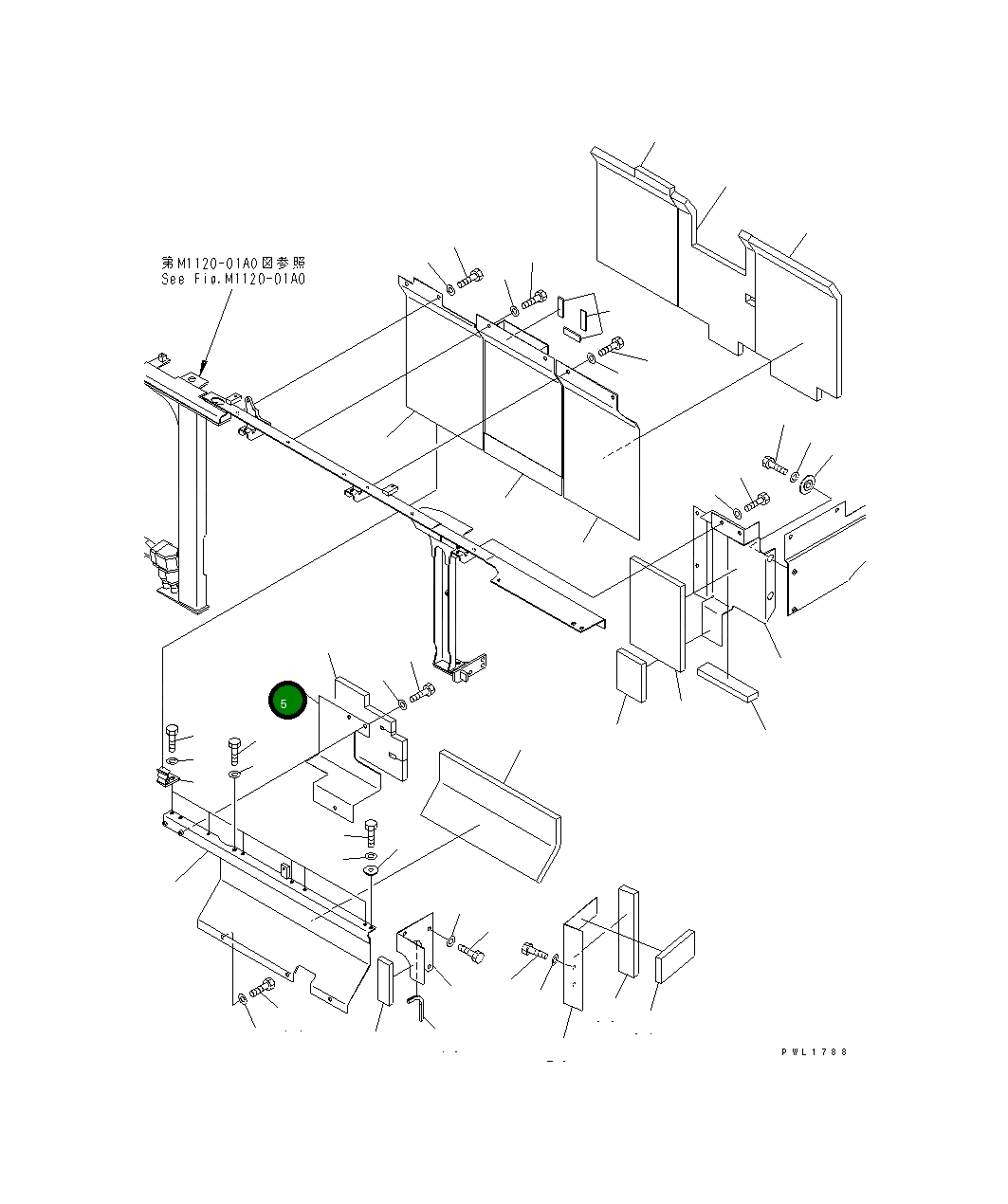 第M1120-01A0図参照
See Fig.M1120-01A0

5

PWL1788