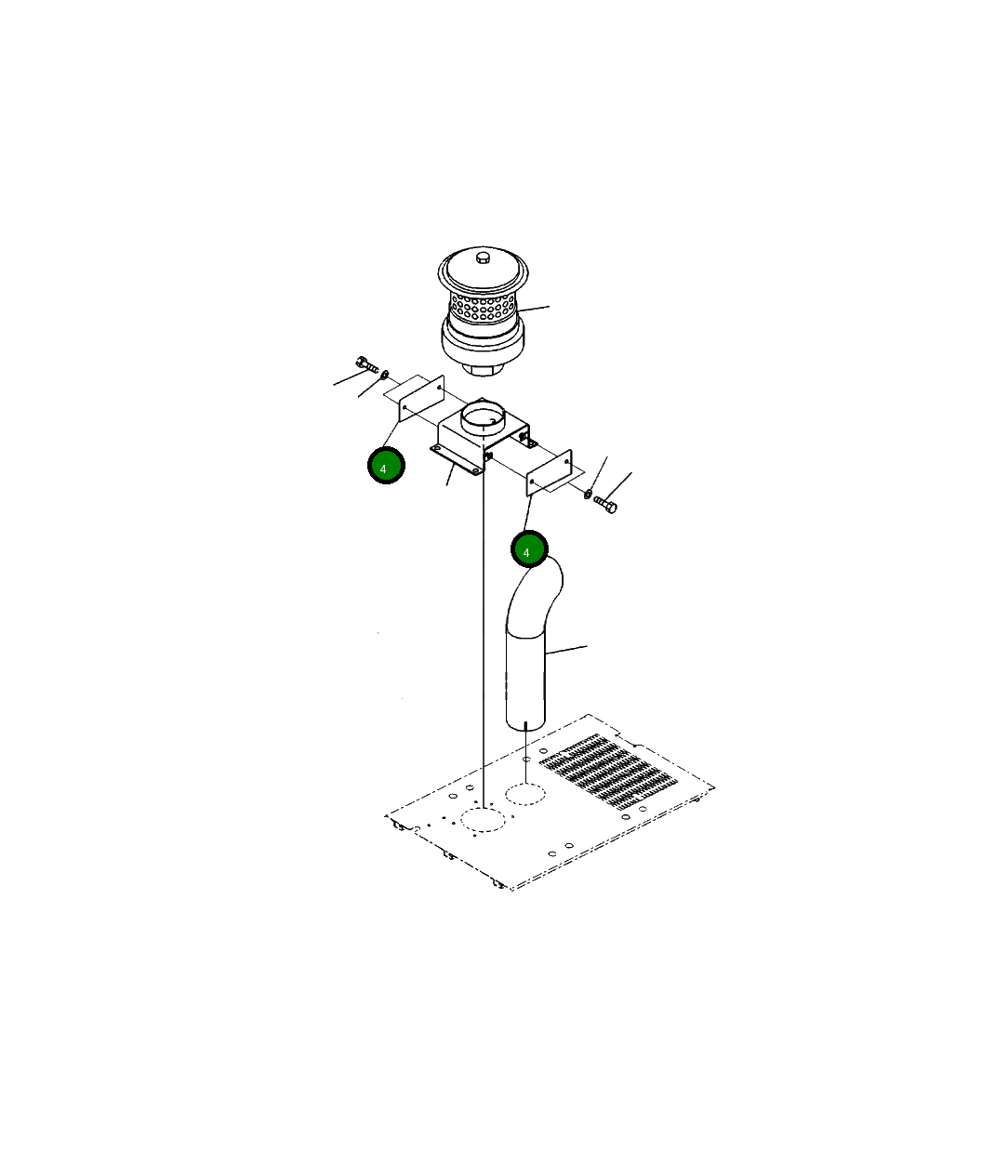 4

4