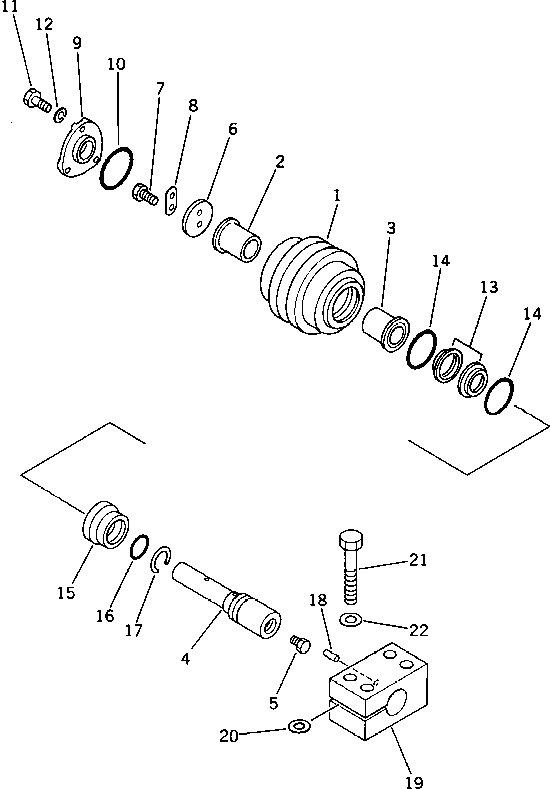 11
12
9
10
7
8
6
2
1
3
14
13
14
15
16
17
4
5
18
21
22
20
19